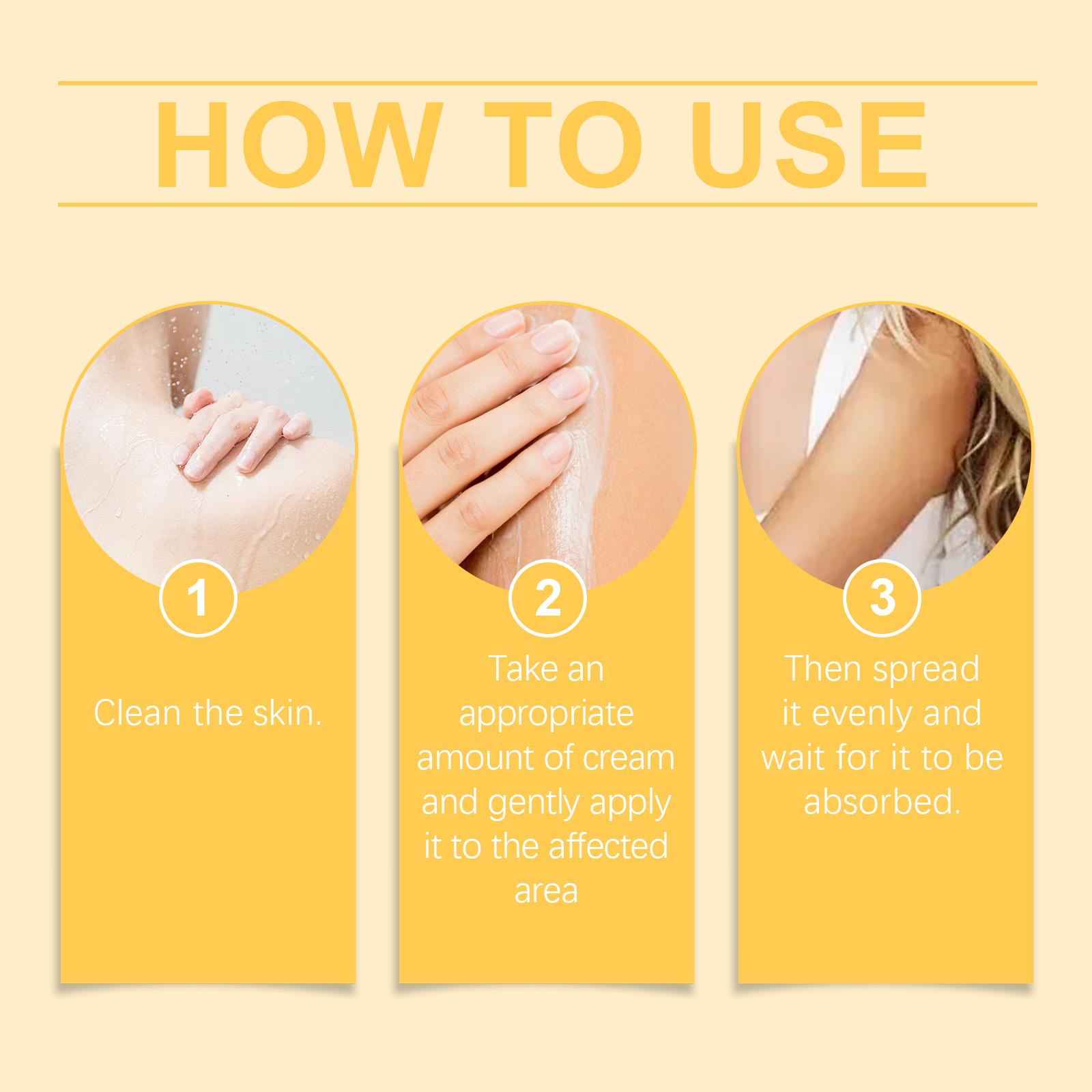 HOW TO USE

1

Clean the skin.

2

Take an appropriate amount of cream and gently apply it to the affected area

3

Then spread it evenly and wait for it to be absorbed.