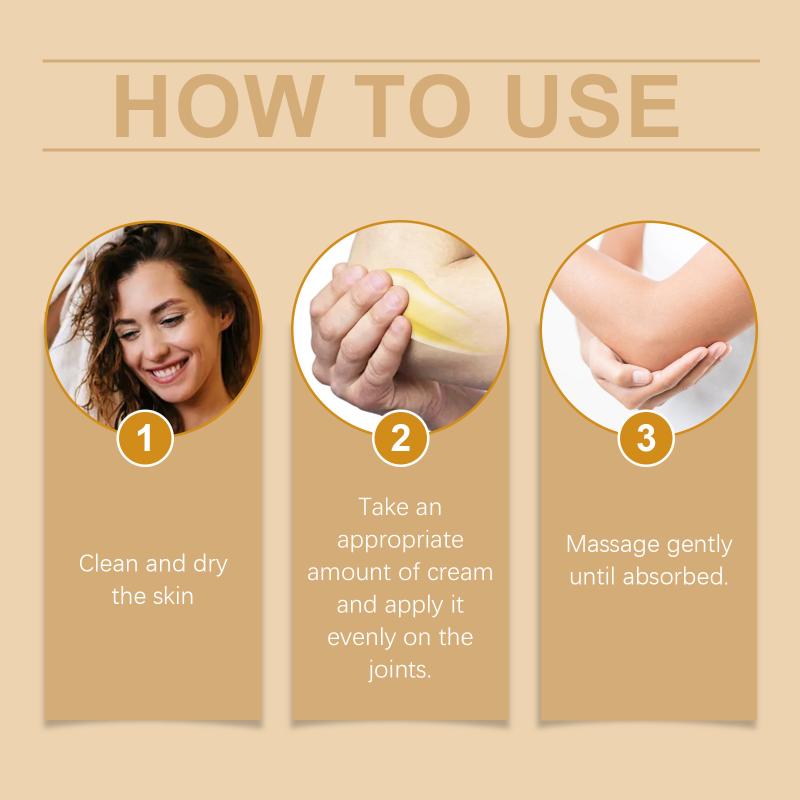 HOW TO USE

1

Clean and dry the skin

2

Take an appropriate amount of cream and apply it evenly on the joints.

3

Massage gently until absorbed.