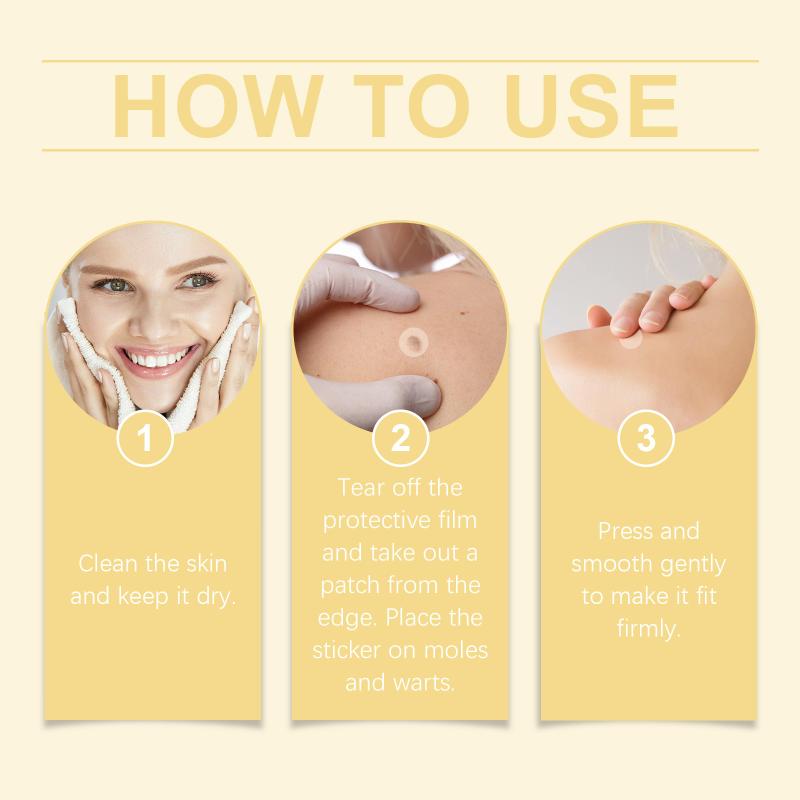 HOW TO USE

1

Clean the skin and keep it dry.

2

Tear off the protective film and take out a patch from the edge. Place the sticker on moles and warts.

3

Press and smooth gently to make it fit firmly.