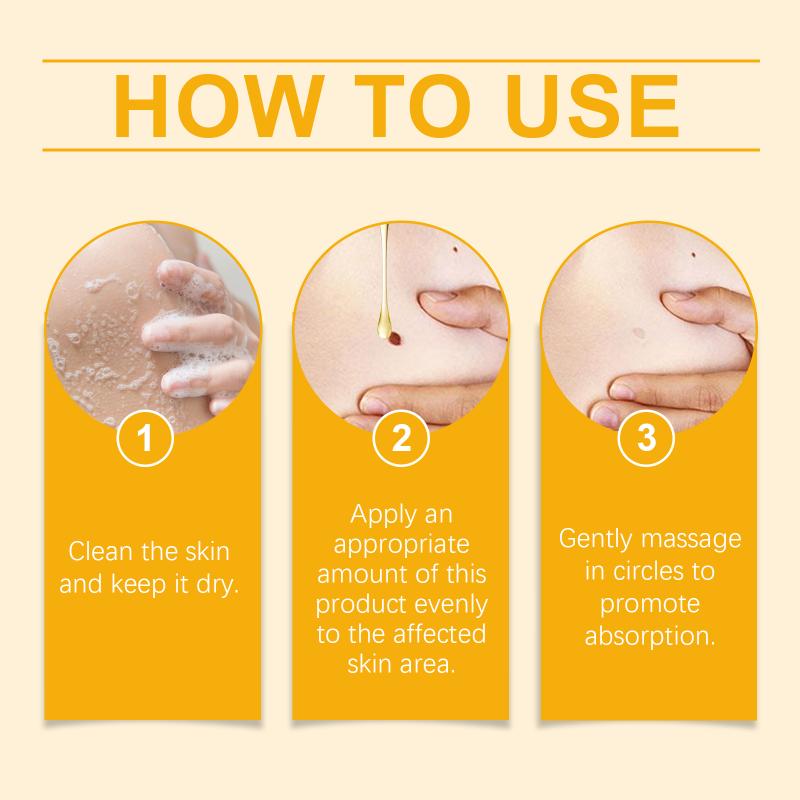 HOW TO USE

1

Clean the skin and keep it dry.

2

Apply an appropriate amount of this product evenly to the affected skin area.

3

Gently massage in circles to promote absorption.