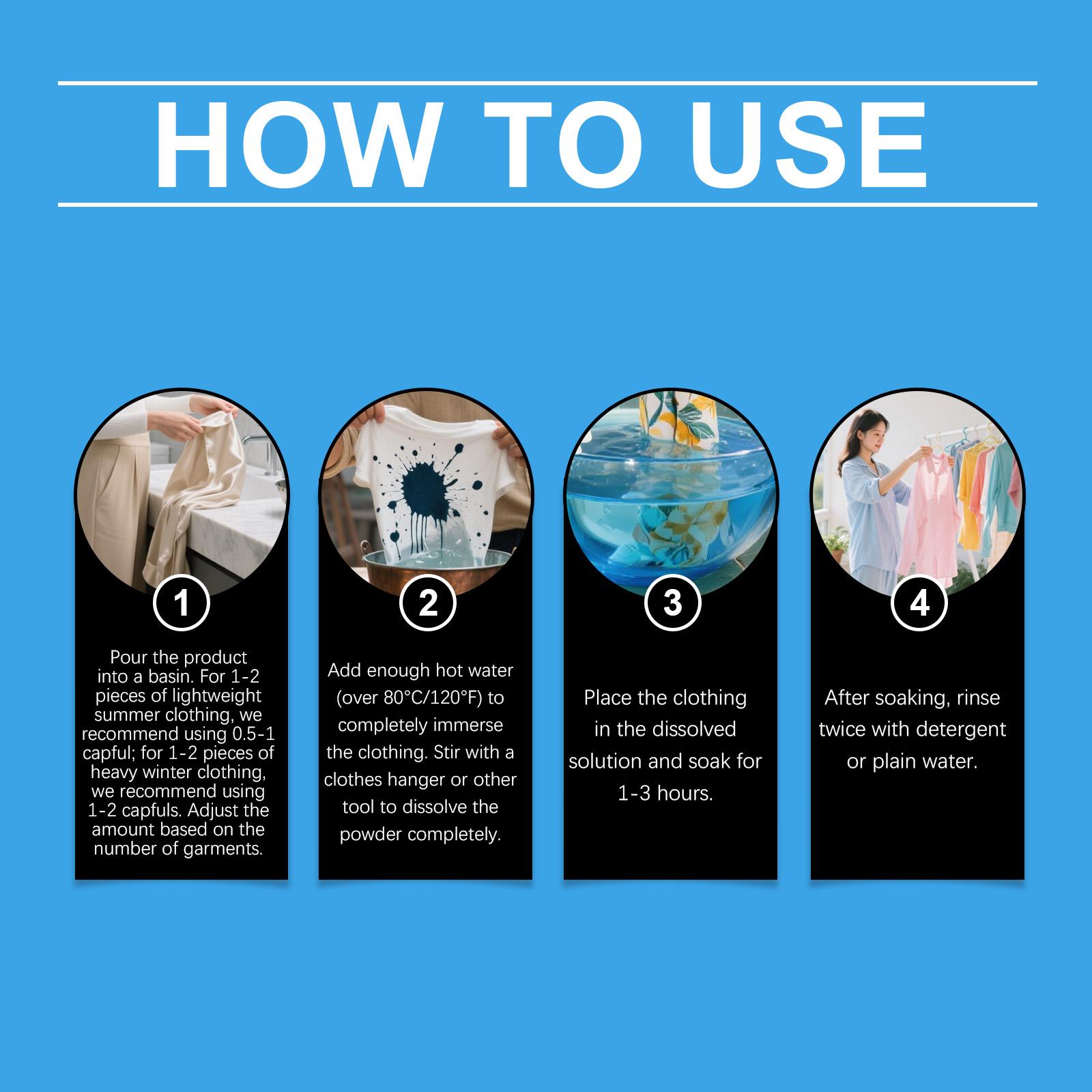 HOW TO USE

1

Pour the product into a basin. For 1-2 pieces of lightweight summer clothing, we recommend using 0.5-1 capful; for 1-2 pieces of heavy winter clothing, we recommend using 1-2 capfuls. Adjust the amount based on the number of garments.

2

Add enough hot water (over 80°C/120°F) to completely immerse the clothing. Stir with a clothes hanger or other tool to dissolve the powder completely.

3

Place the clothing in the dissolved solution and soak for 1-3 hours.

4

After soaking, rinse twice with detergent or plain water.