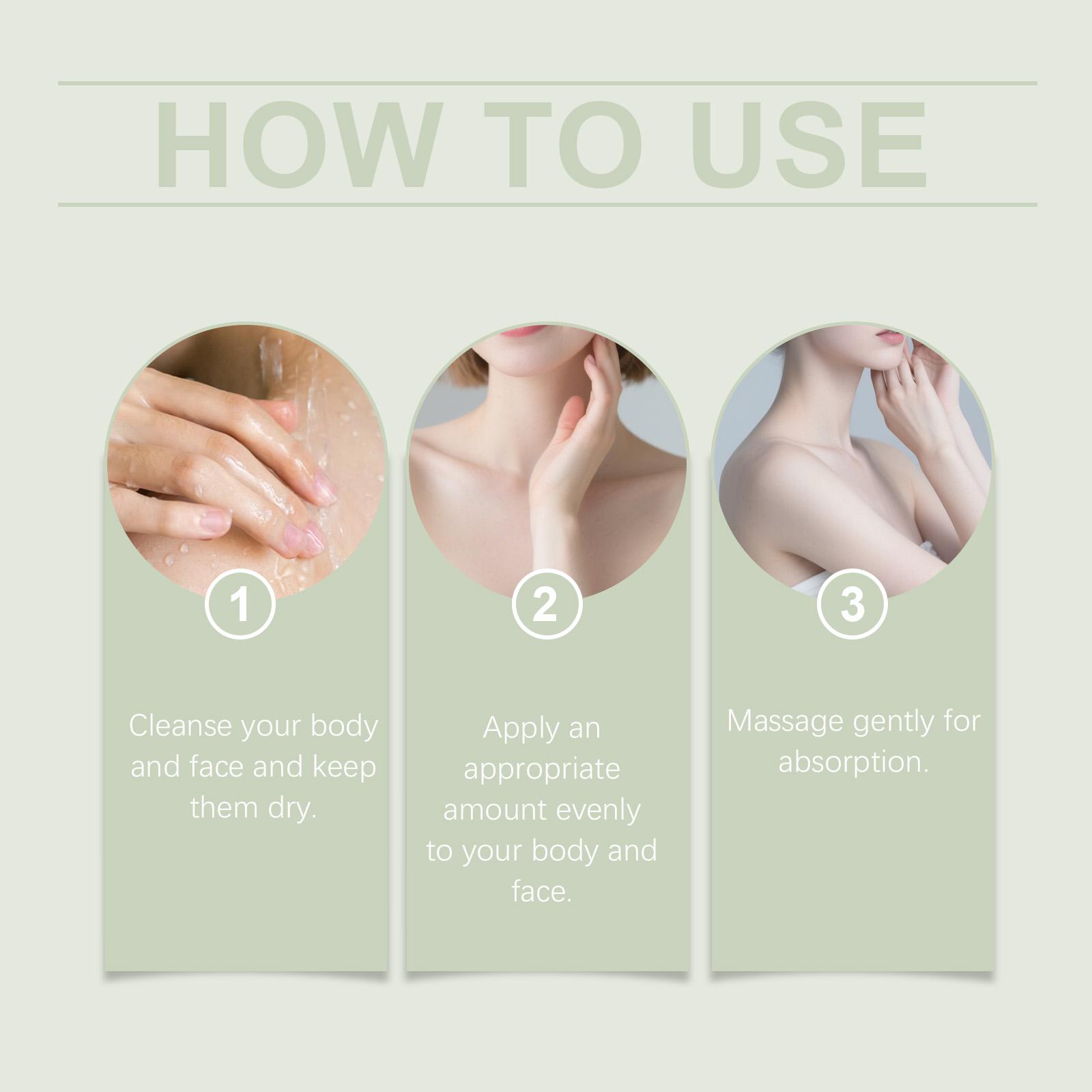 HOW TO USE

1

Cleanse your body and face and keep them dry.

2

Apply an appropriate amount evenly to your body and face.

3

Massage gently for absorption.