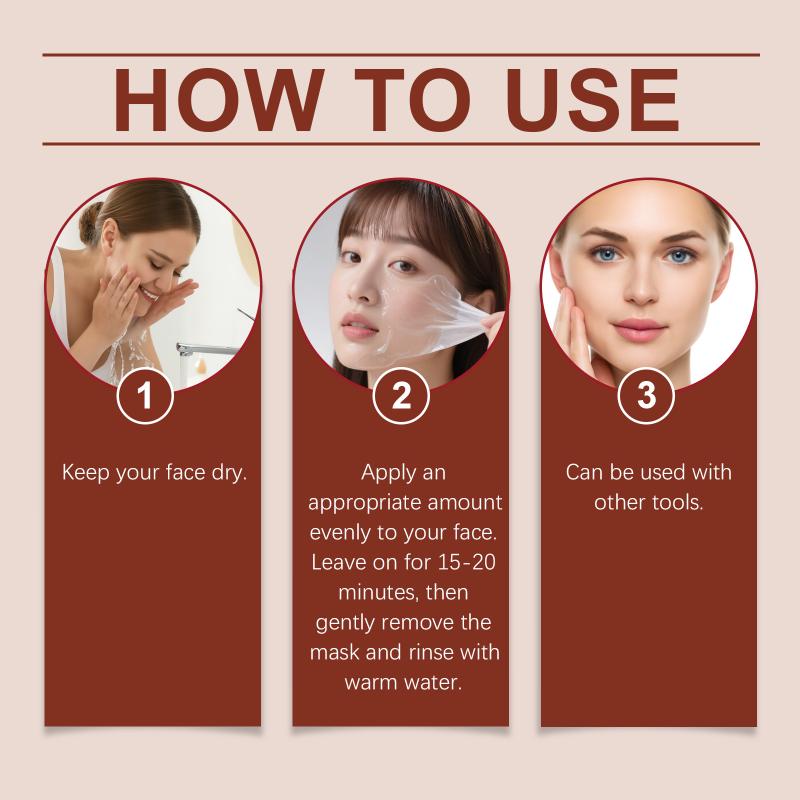 HOW TO USE

1

Keep your face dry.

2

Apply an appropriate amount evenly to your face. Leave on for 15-20 minutes, then gently remove the mask and rinse with warm water.

3

Can be used with other tools.