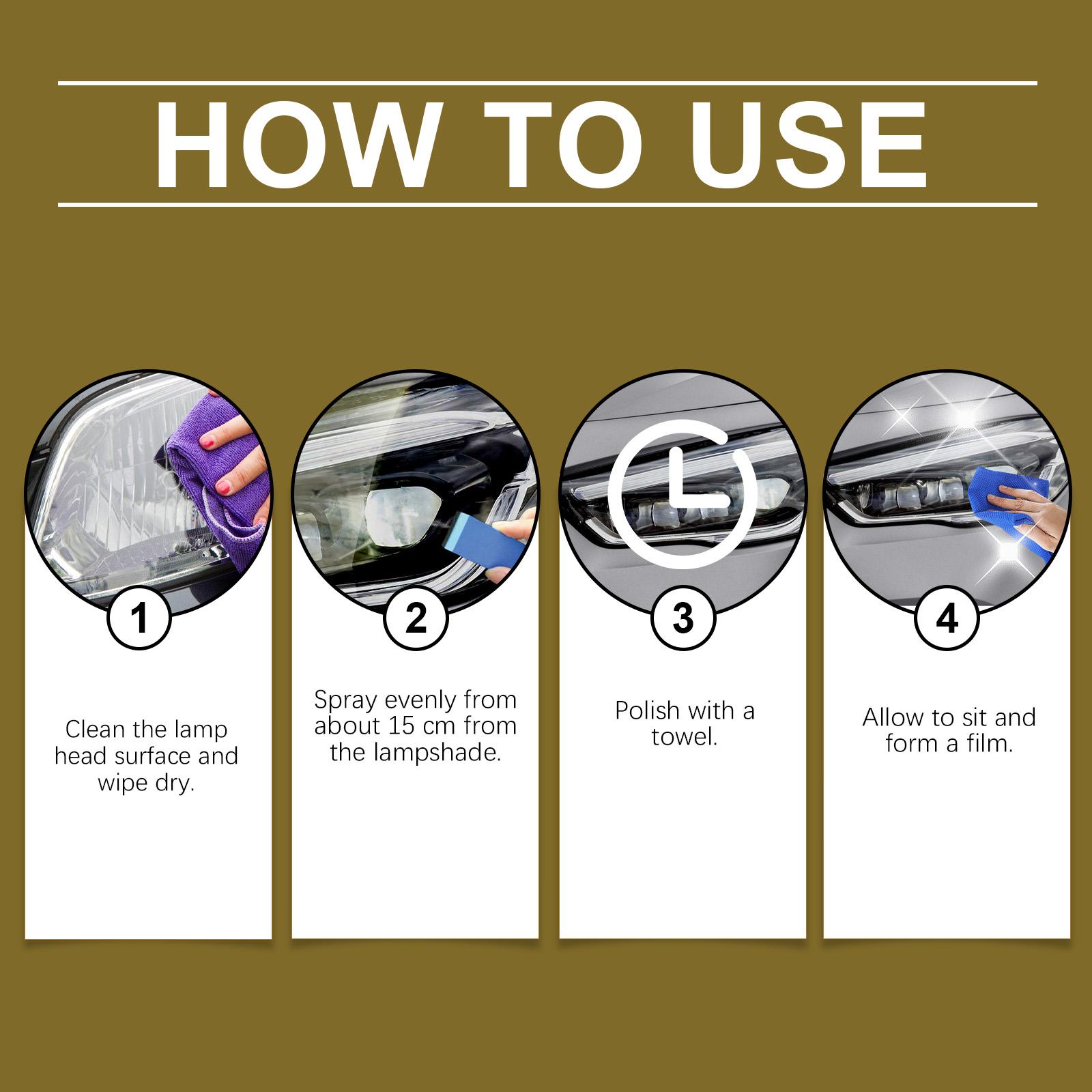 HOW TO USE

1

Clean the lamp head surface and wipe dry.

2

Spray evenly from about 15 cm from the lampshade.

3

Polish with a towel.

4

Allow to sit and form a film.