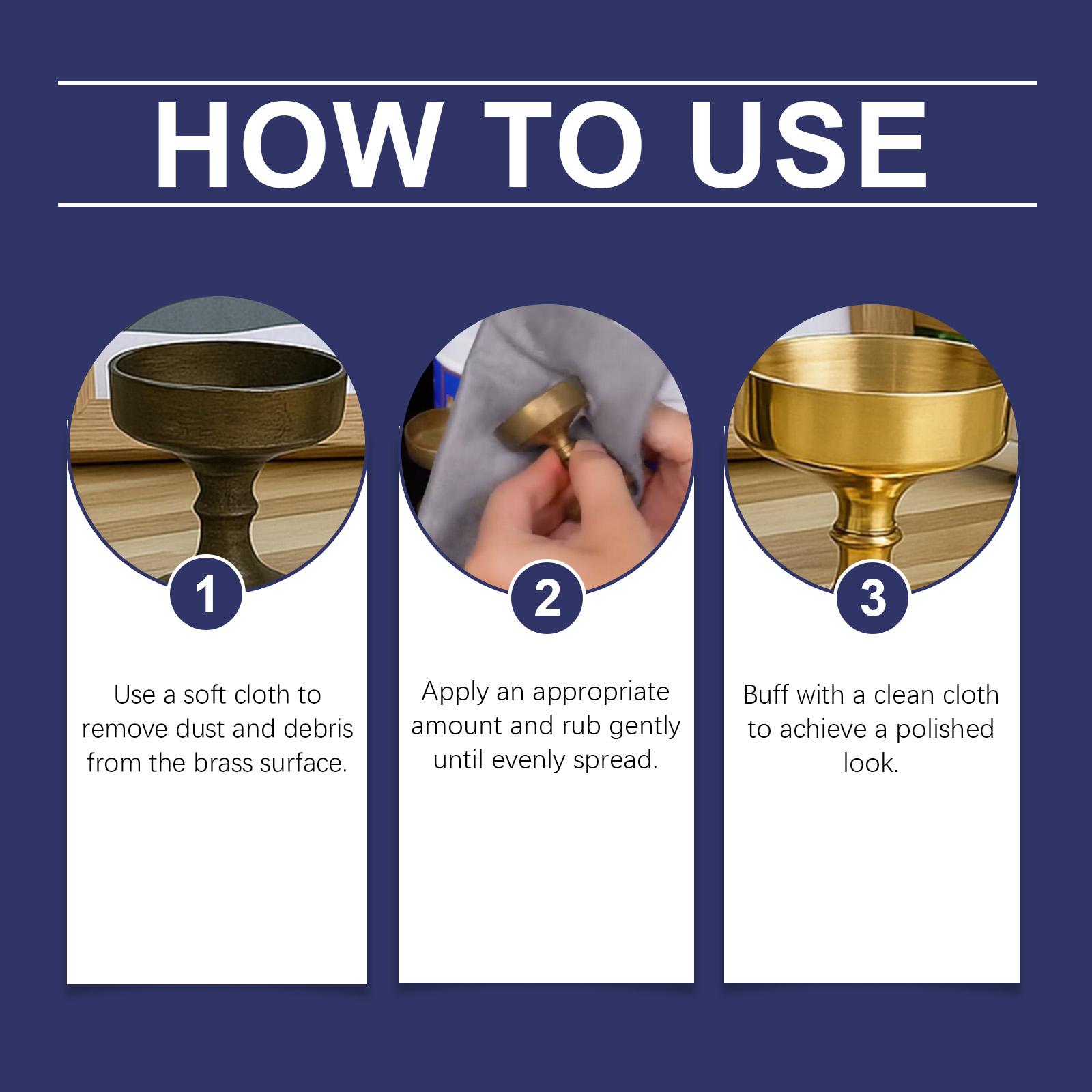 HOW TO USE

1

Use a soft cloth to remove dust and debris from the brass surface.

2

Apply an appropriate amount and rub gently until evenly spread.

3

Buff with a clean cloth to achieve a polished look.