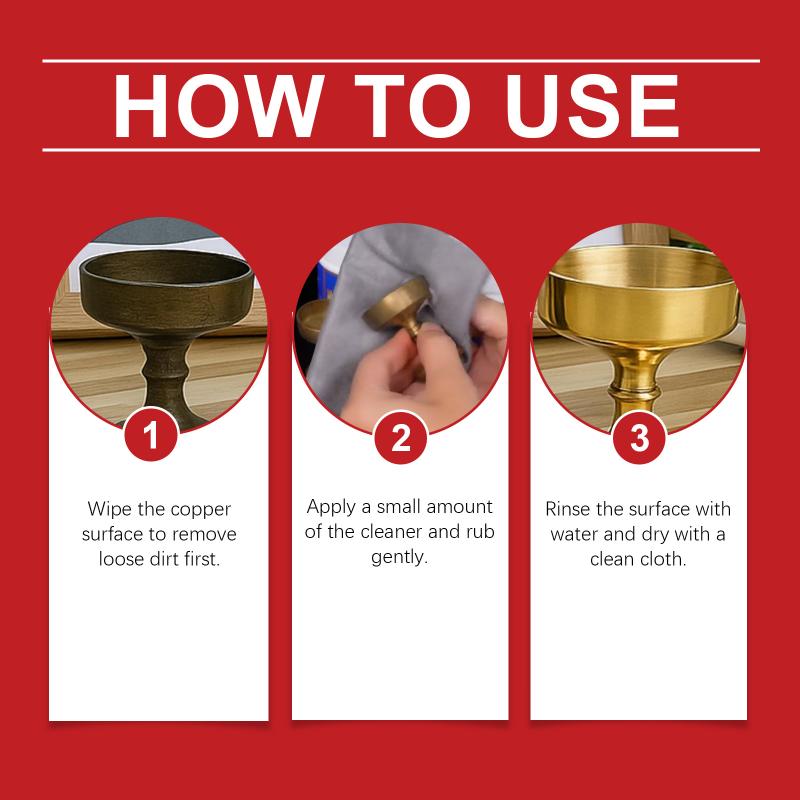 HOW TO USE

1

Wipe the copper surface to remove loose dirt first.

2

Apply a small amount of the cleaner and rub gently.

3

Rinse the surface with water and dry with a clean cloth.