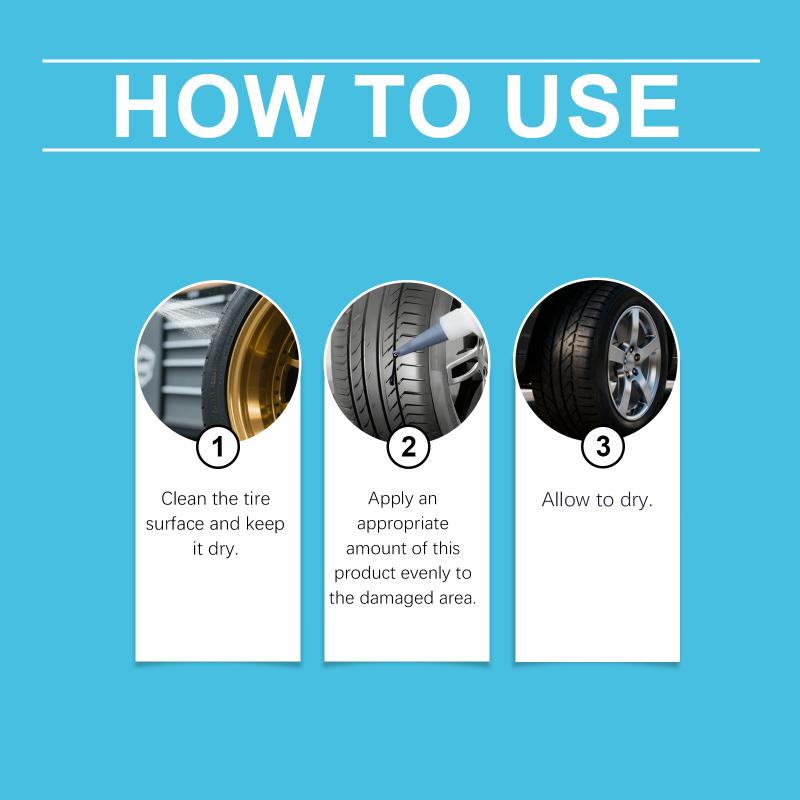 HOW TO USE

1

Clean the tire surface and keep it dry.

2

Apply an appropriate amount of this product evenly to the damaged area.

3

Allow to dry.