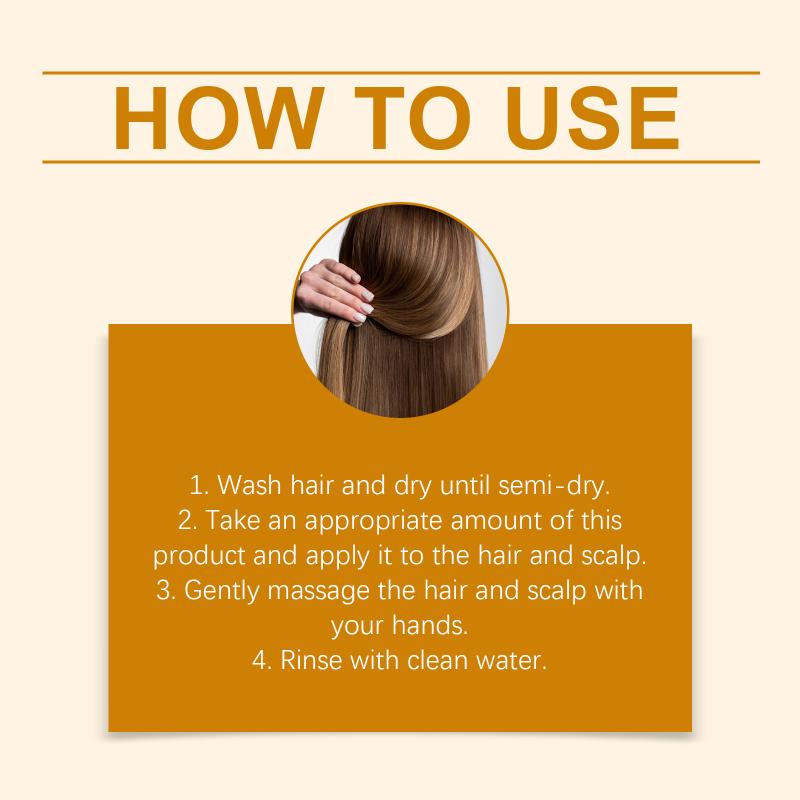 HOW TO USE

1. Wash hair and dry until semi-dry.
2. Take an appropriate amount of this product and apply it to the hair and scalp.
3. Gently massage the hair and scalp with your hands.
4. Rinse with clean water.