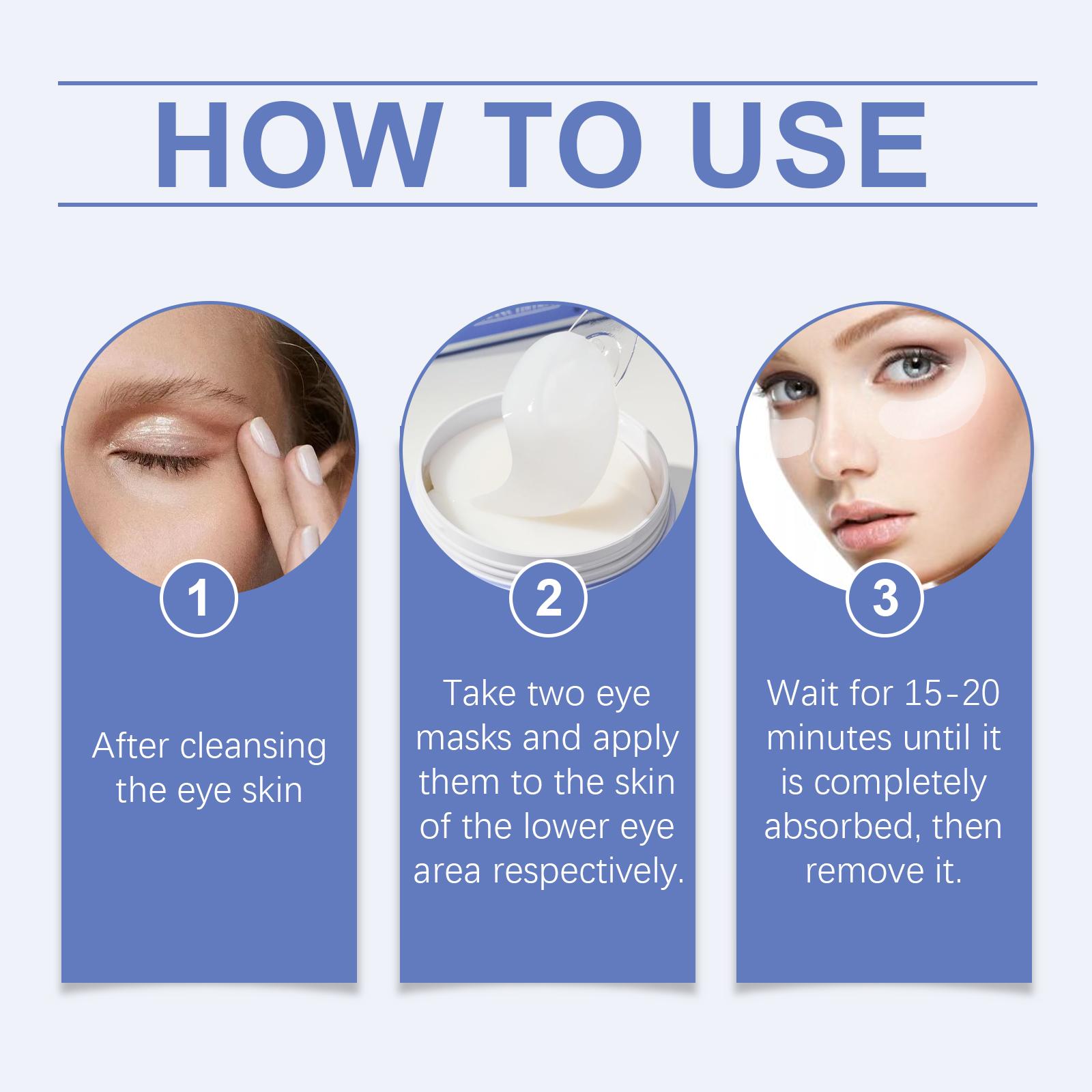 HOW TO USE

1

After cleansing the eye skin

2

Take two eye masks and apply them to the skin of the lower eye area respectively.

3

Wait for 15-20 minutes until it is completely absorbed, then remove it.