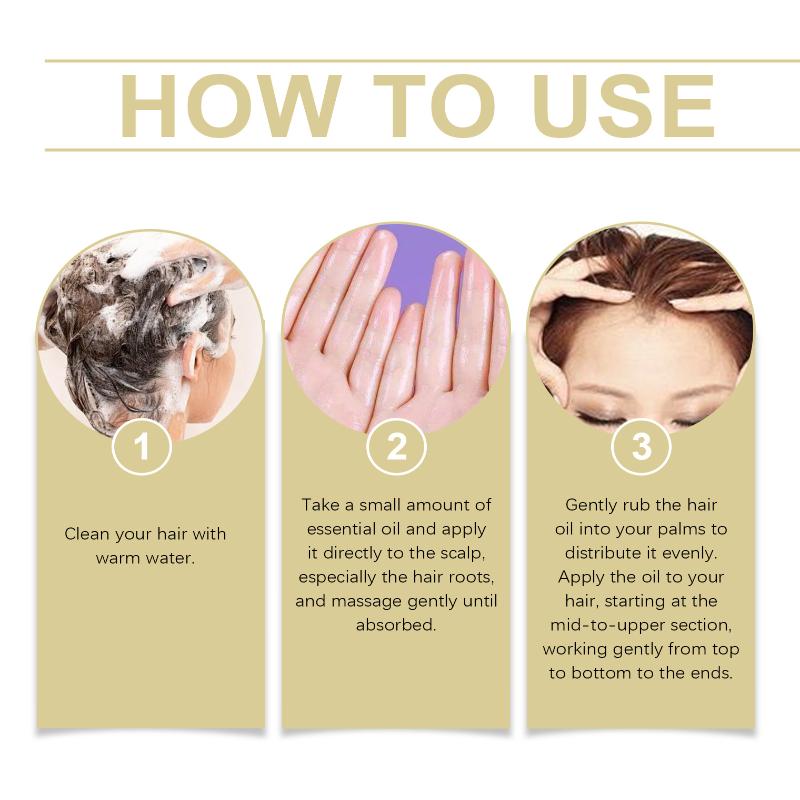 HOW TO USE

1

Clean your hair with warm water.

2

Take a small amount of essential oil and apply it directly to the scalp, especially the hair roots, and massage gently until absorbed.

3

Gently rub the hair oil into your palms to distribute it evenly. Apply the oil to your hair, starting at the mid-to-upper section, working gently from top to bottom to the ends.