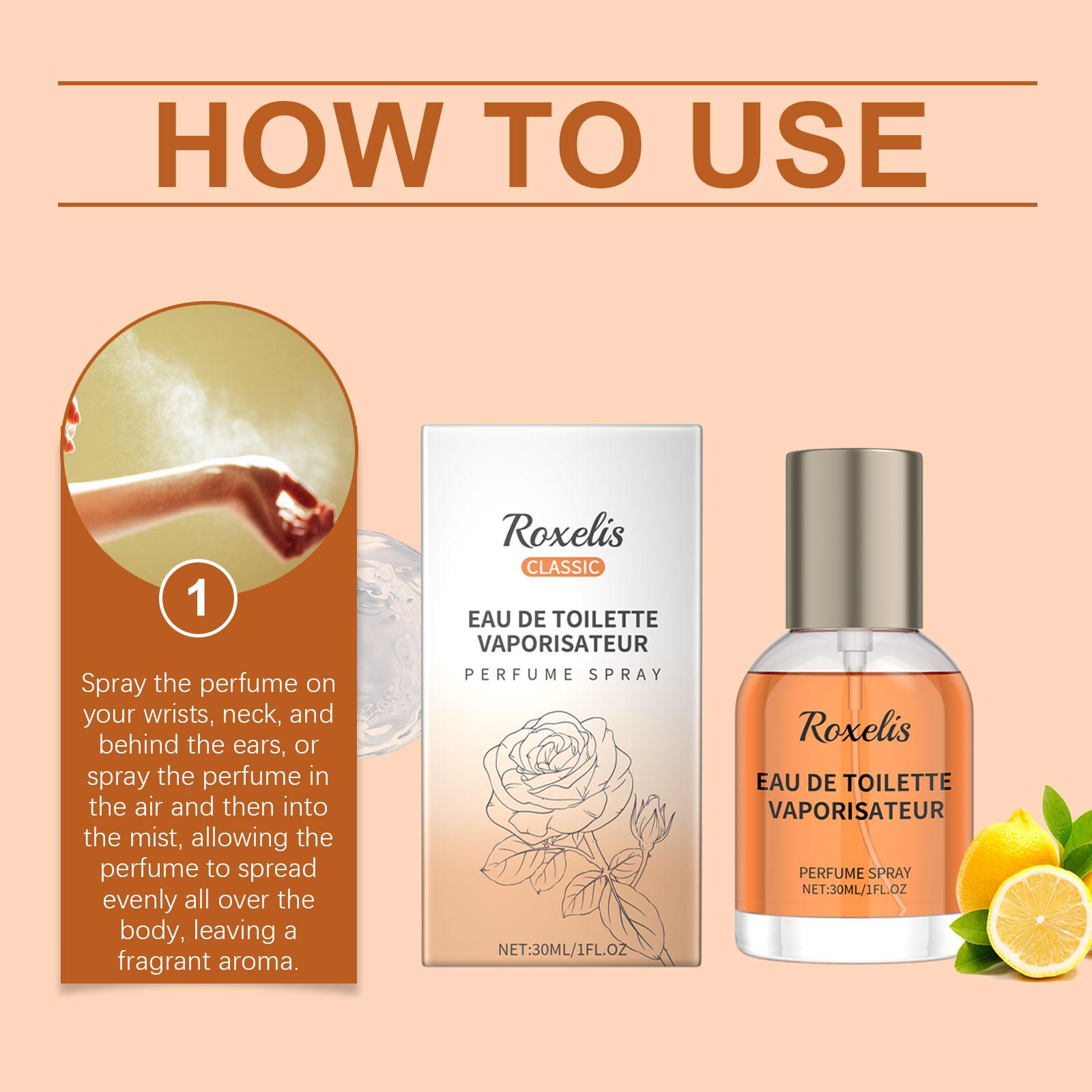 HOW TO USE

1

Spray the perfume on your wrists, neck, and behind the ears, or spray the perfume in the air and then into the mist, allowing the perfume to spread evenly all over the body, leaving a fragrant aroma.

Roxelis
CLASSIC
EAU DE TOILETTE VAPORISATEUR
PERFUME SPRAY
NET:30ML/1FL.OZ

Roxelis
EAU DE TOILETTE VAPORISATEUR
PERFUME SPRAY
NET:30ML/1FL.OZ