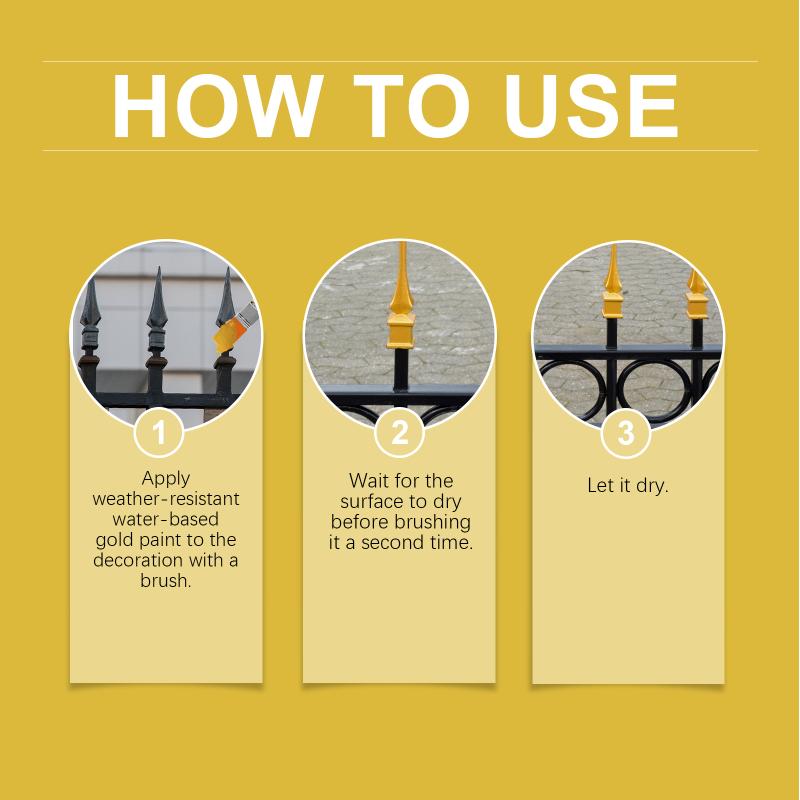 HOW TO USE

1

Apply weather-resistant water-based gold paint to the decoration with a brush.

2

Wait for the surface to dry before brushing it a second time.

3

Let it dry.