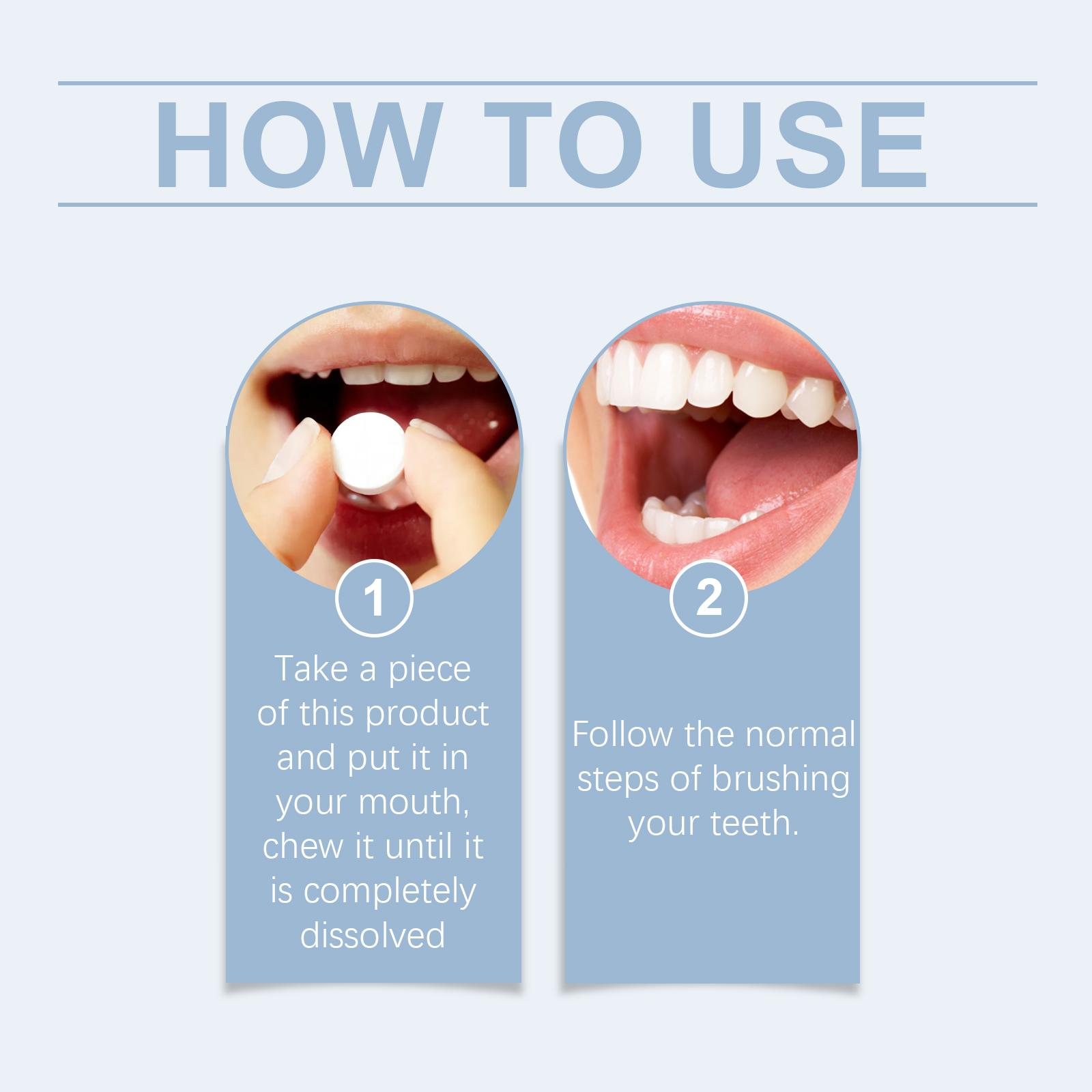 HOW TO USE

1

Take a piece of this product and put it in your mouth, chew it until it is completely dissolved

2

Follow the normal steps of brushing your teeth.