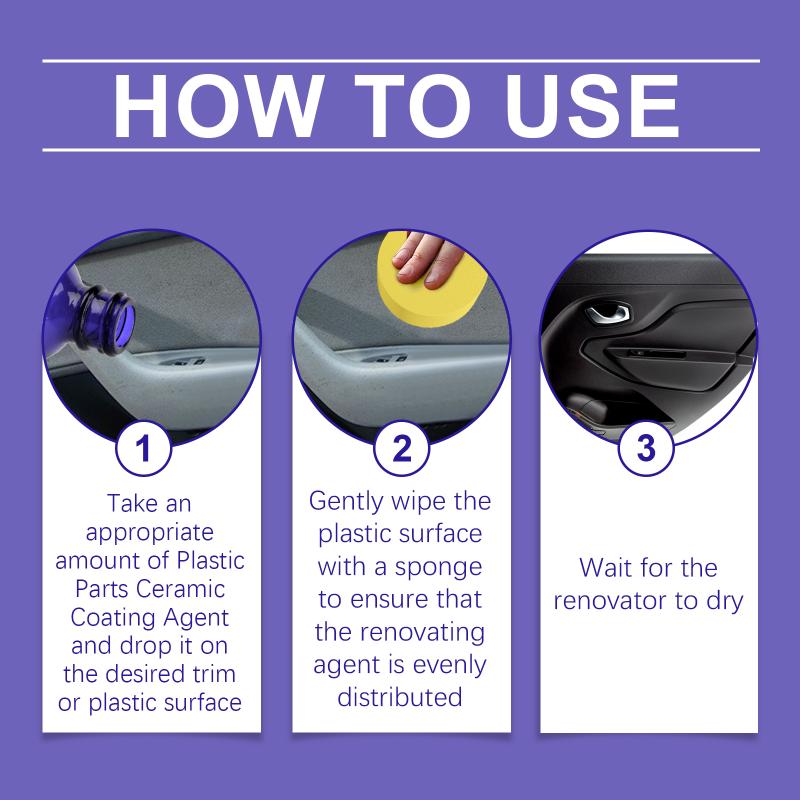 HOW TO USE

1

Take an appropriate amount of Plastic Parts Ceramic Coating Agent and drop it on the desired trim or plastic surface

2

Gently wipe the plastic surface with a sponge to ensure that the renovating agent is evenly distributed

3

Wait for the renovator to dry