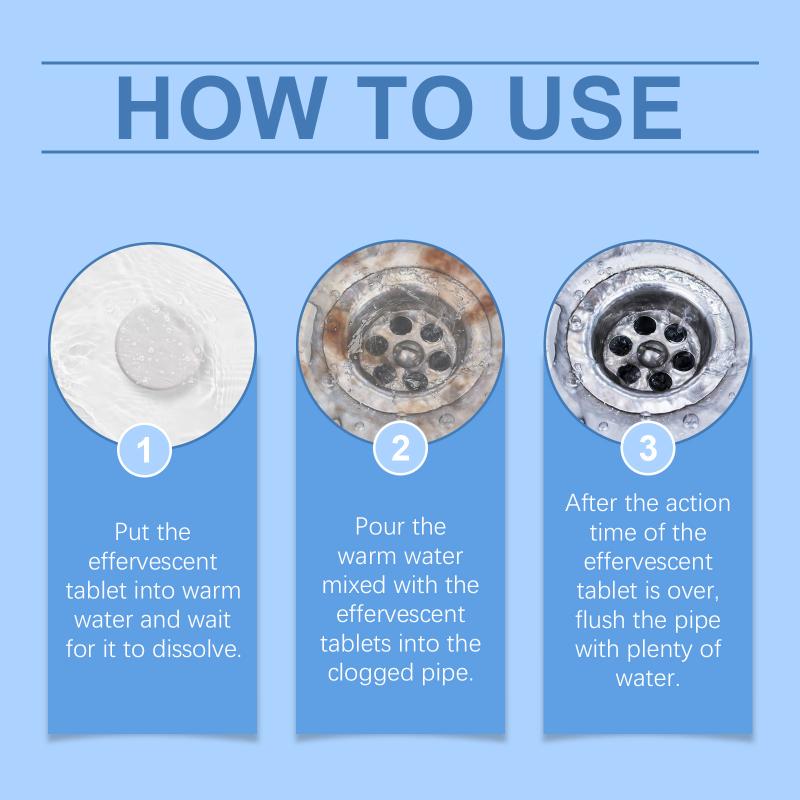 HOW TO USE

1

Put the effervescent tablet into warm water and wait for it to dissolve.

2

Pour the warm water mixed with the effervescent tablets into the clogged pipe.

3

After the action time of the effervescent tablet is over, flush the pipe with plenty of water.