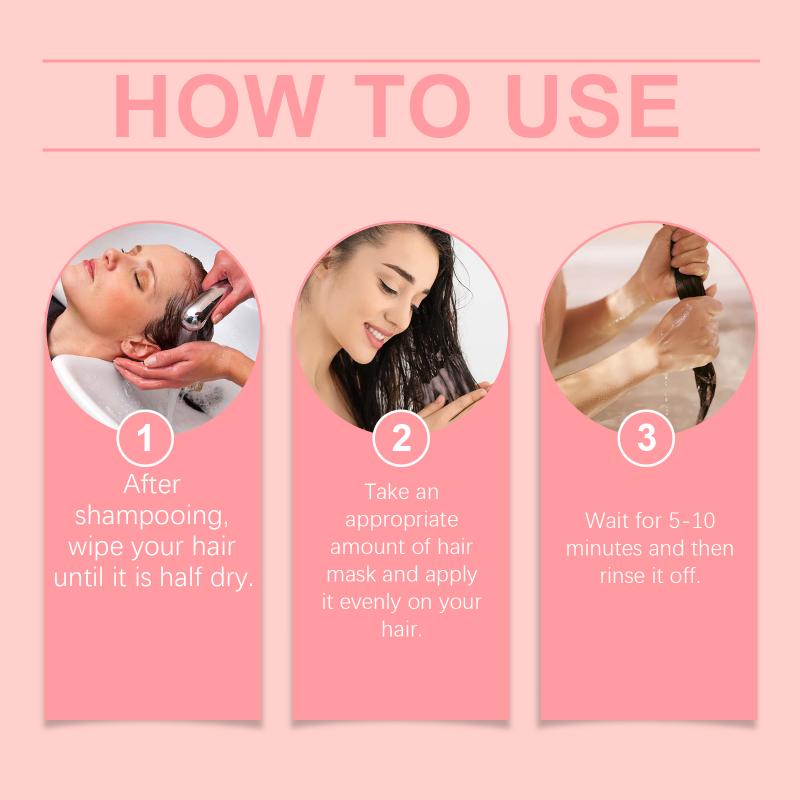 HOW TO USE

1
After shampooing, wipe your hair until it is half dry.

2
Take an appropriate amount of hair mask and apply it evenly on your hair.

3
Wait for 5-10 minutes and then rinse it off.