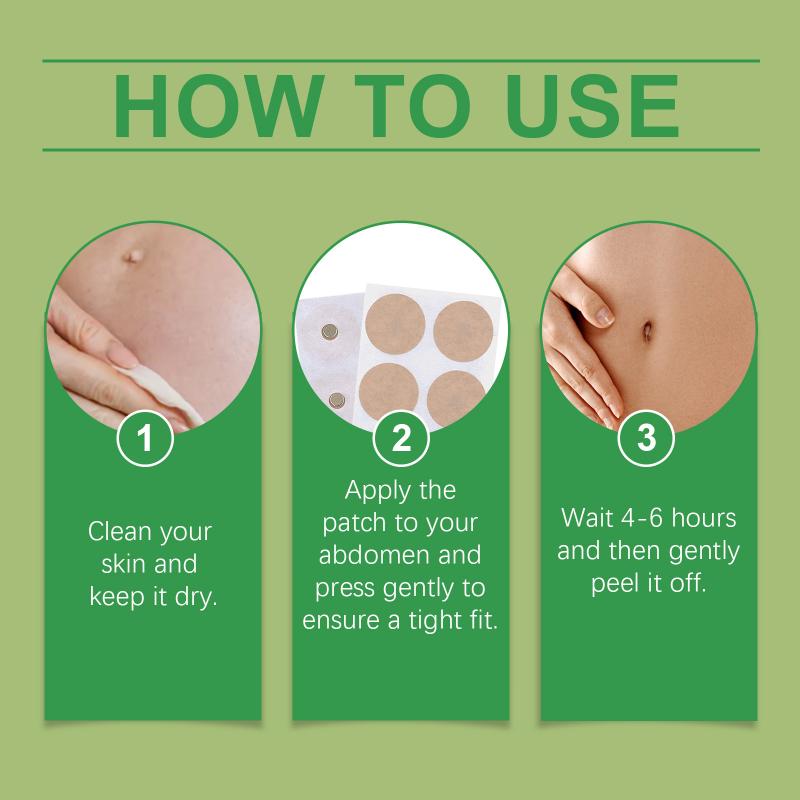 HOW TO USE

1

Clean your skin and keep it dry.

2

Apply the patch to your abdomen and press gently to ensure a tight fit.

3

Wait 4-6 hours and then gently peel it off.