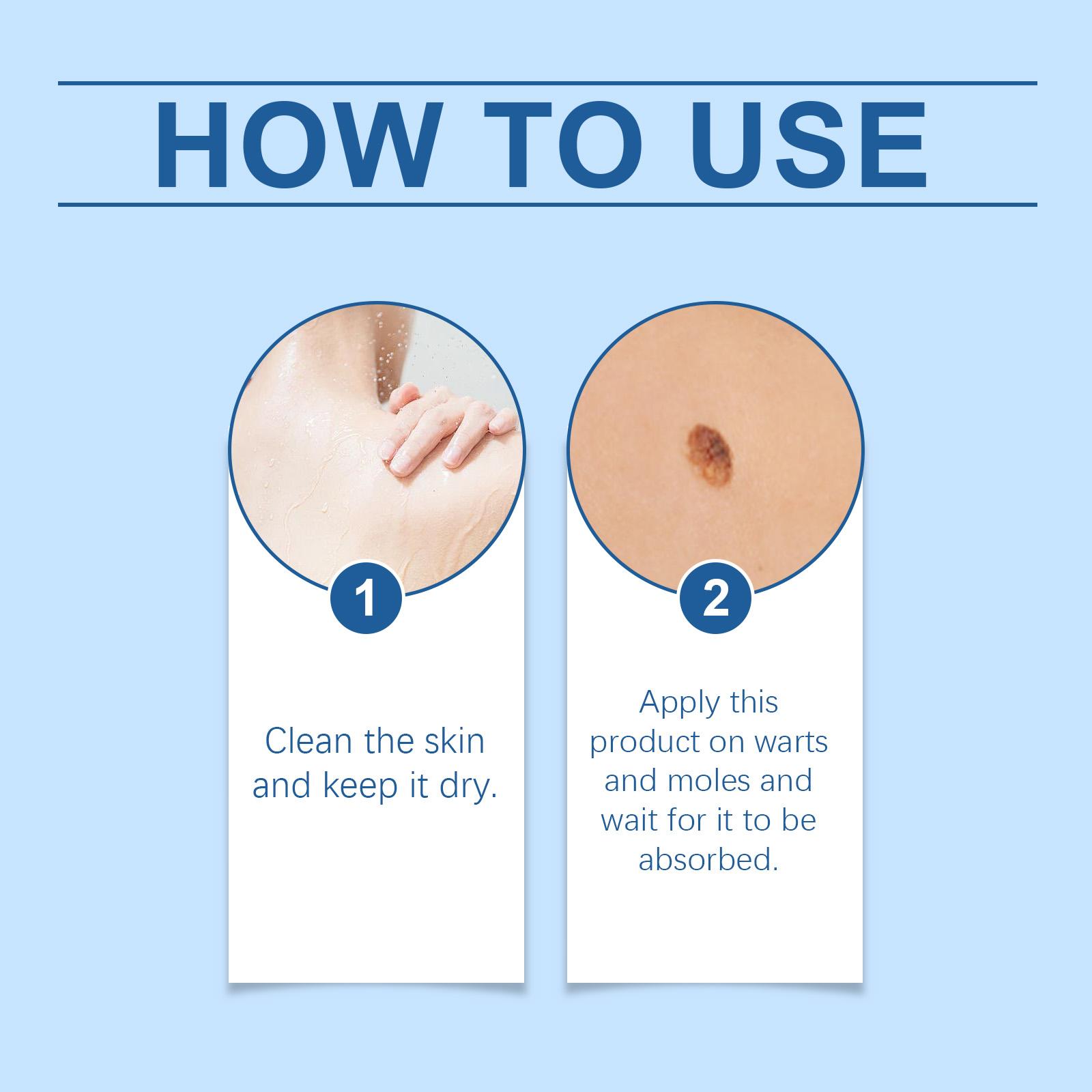 HOW TO USE

1

Clean the skin and keep it dry.

2

Apply this product on warts and moles and wait for it to be absorbed.