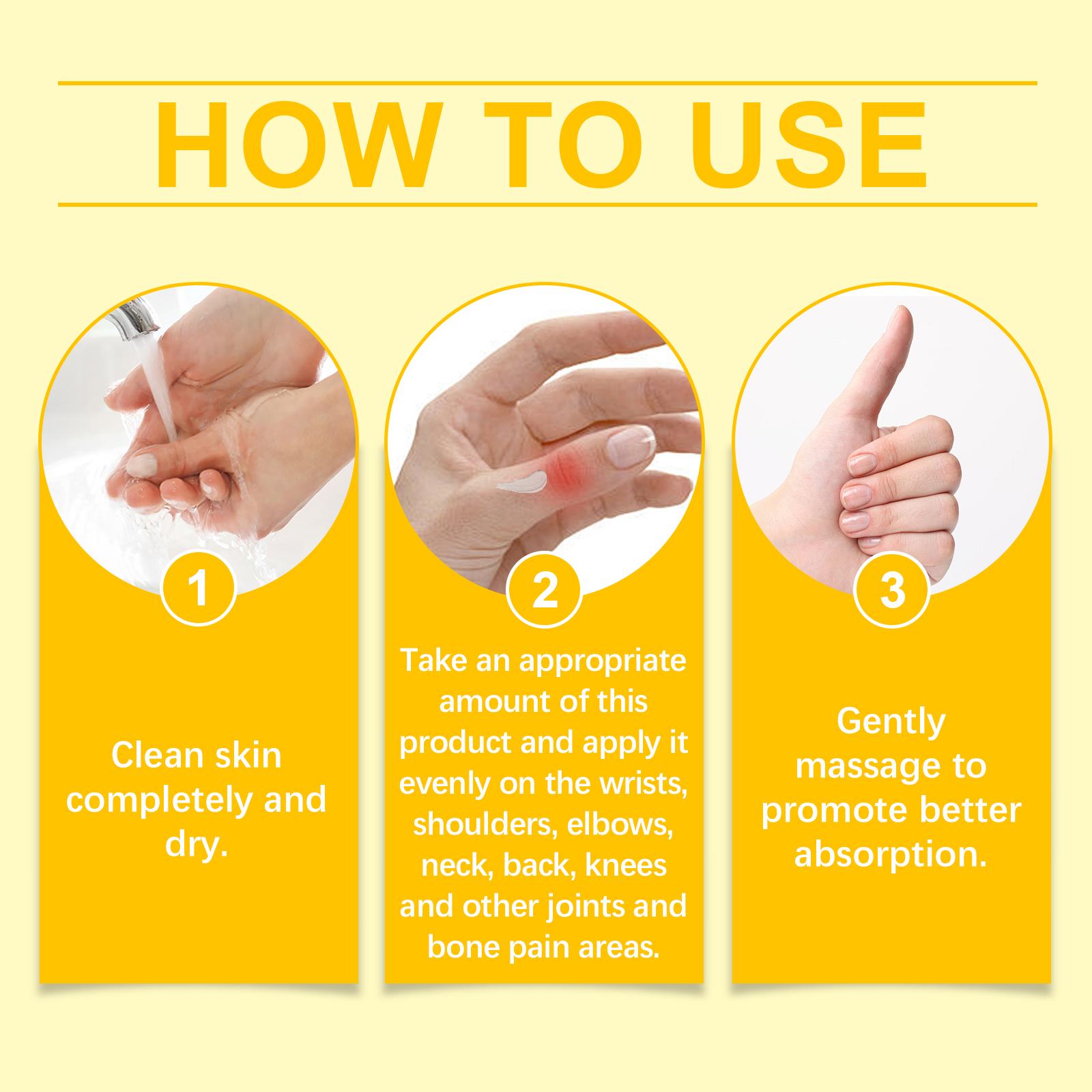 HOW TO USE

1

Clean skin completely and dry.

2

Take an appropriate amount of this product and apply it evenly on the wrists, shoulders, elbows, neck, back, knees and other joints and bone pain areas.

3

Gently massage to promote better absorption.