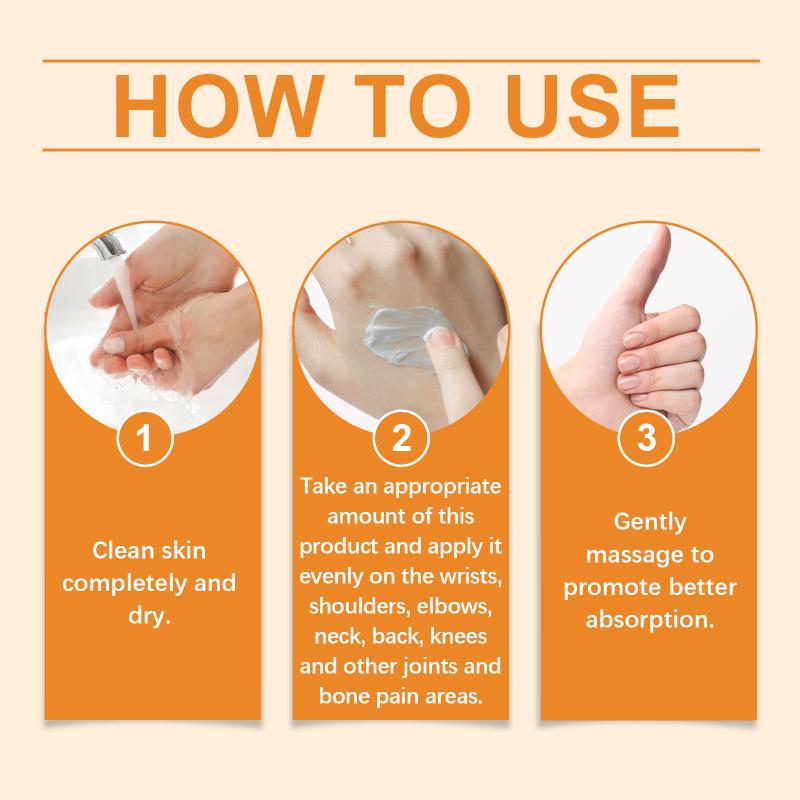 HOW TO USE

1

Clean skin completely and dry.

2

Take an appropriate amount of this product and apply it evenly on the wrists, shoulders, elbows, neck, back, knees and other joints and bone pain areas.

3

Gently massage to promote better absorption.