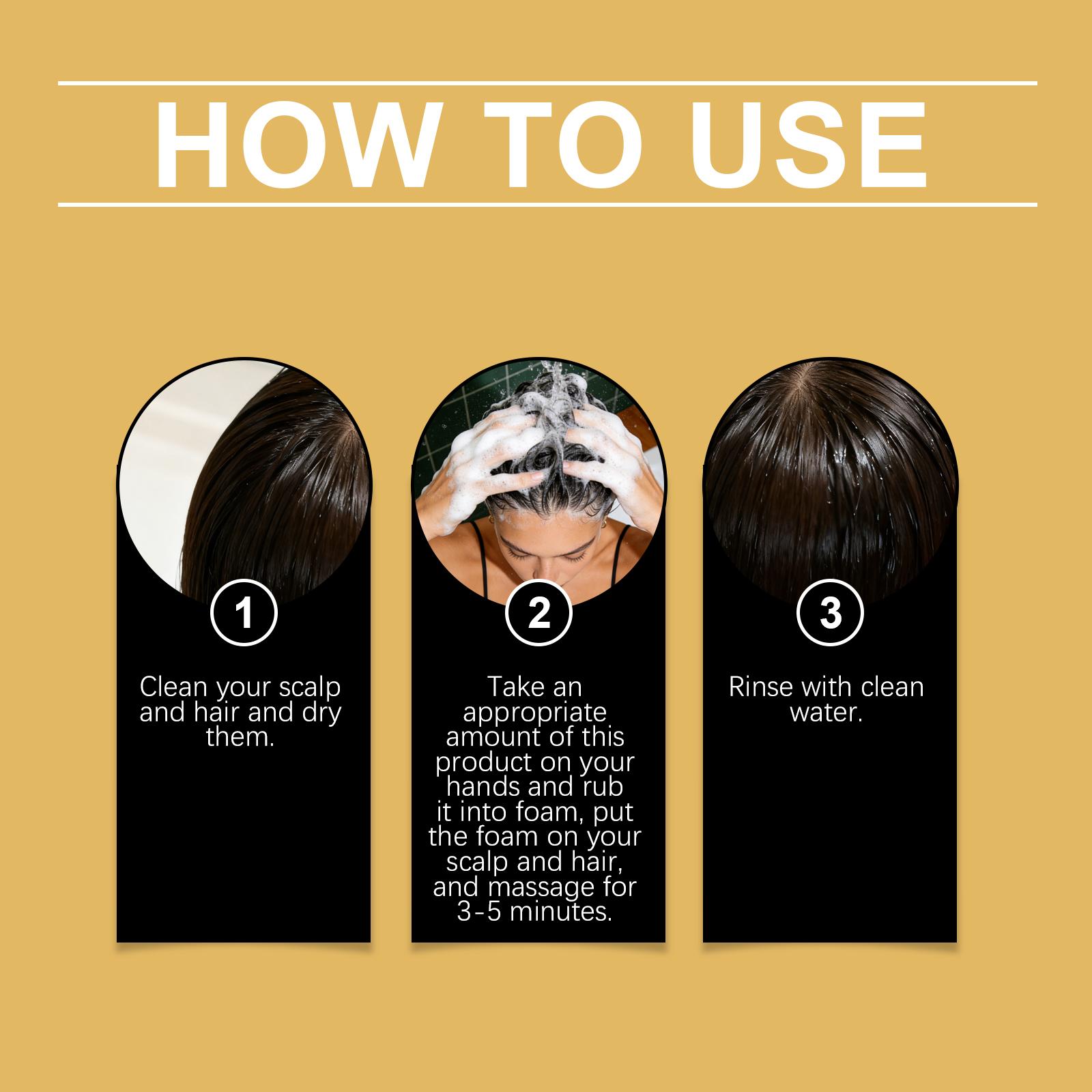 HOW TO USE

1

Clean your scalp and hair and dry them.

2

Take an appropriate amount of this product on your hands and rub it into foam, put the foam on your scalp and hair, and massage for 3-5 minutes.

3

Rinse with clean water.