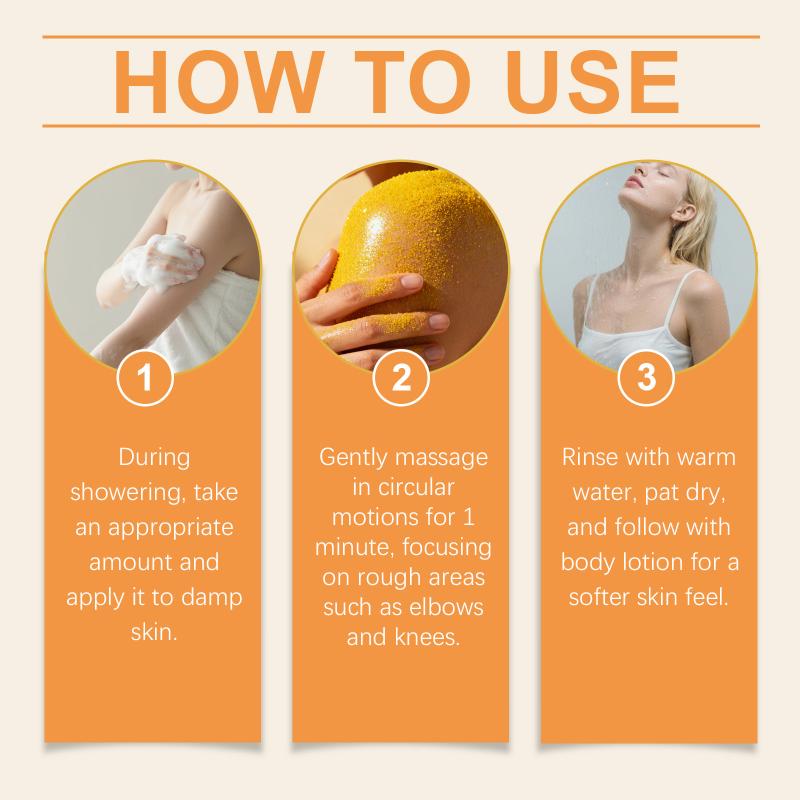 HOW TO USE

1

During showering, take an appropriate amount and apply it to damp skin.

2

Gently massage in circular motions for 1 minute, focusing on rough areas such as elbows and knees.

3

Rinse with warm water, pat dry, and follow with body lotion for a softer skin feel.