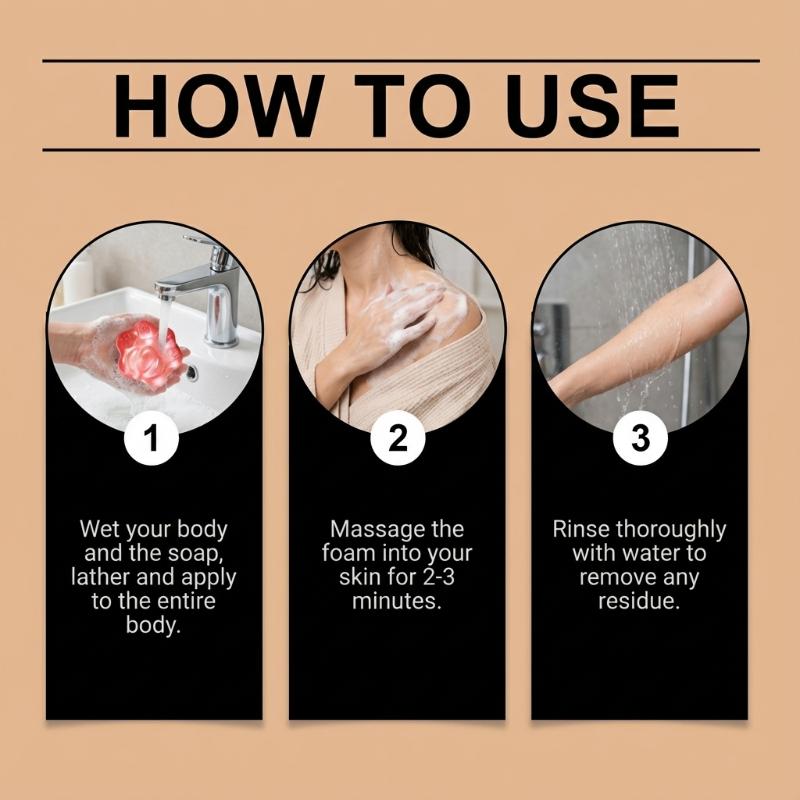 HOW TO USE

1

Wet your body and the soap, lather and apply to the entire body.

2

Massage the foam into your skin for 2-3 minutes.

3

Rinse thoroughly with water to remove any residue.