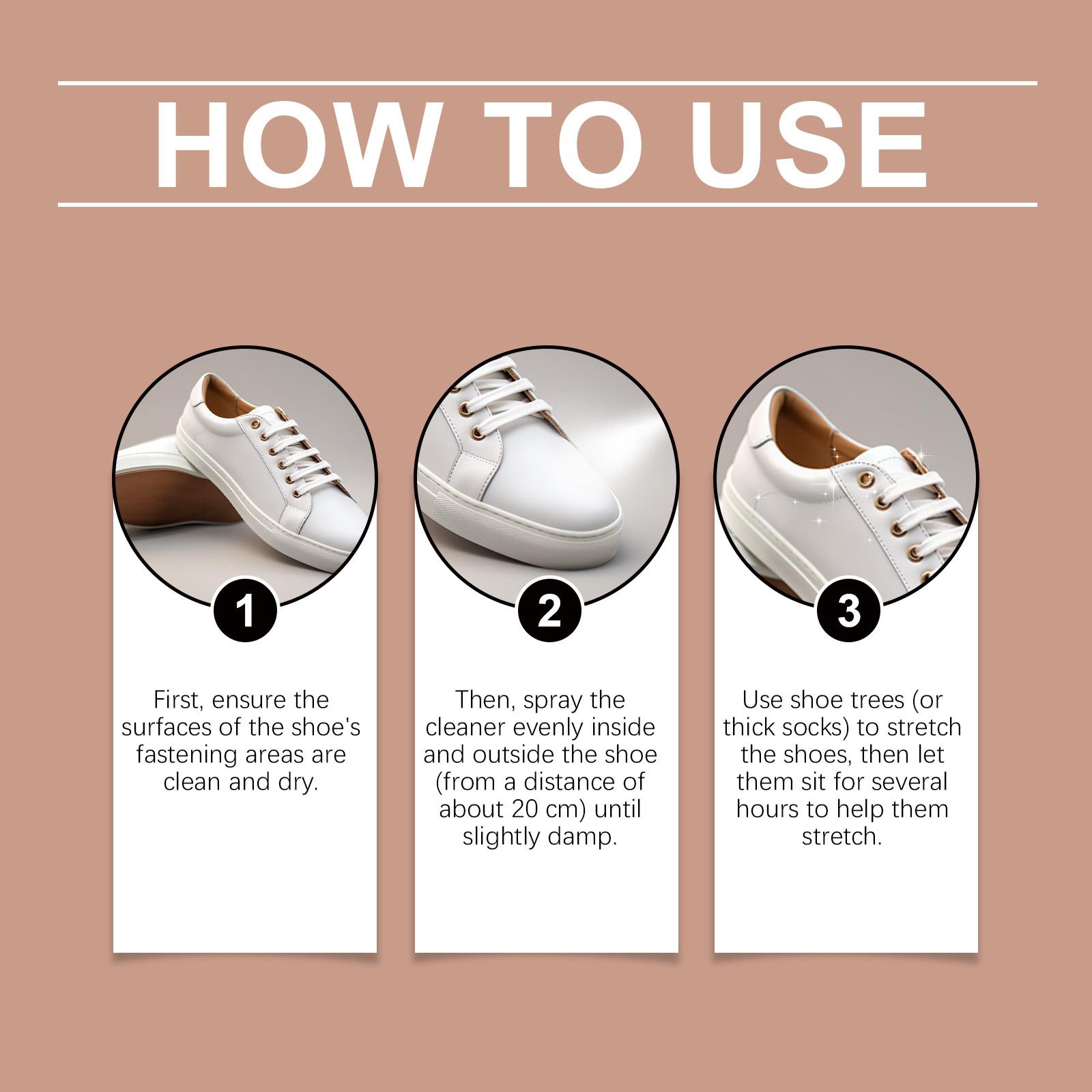 HOW TO USE

1

First, ensure the surfaces of the shoe's fastening areas are clean and dry.

2

Then, spray the cleaner evenly inside and outside the shoe (from a distance of about 20 cm) until slightly damp.

3

Use shoe trees (or thick socks) to stretch the shoes, then let them sit for several hours to help them stretch.