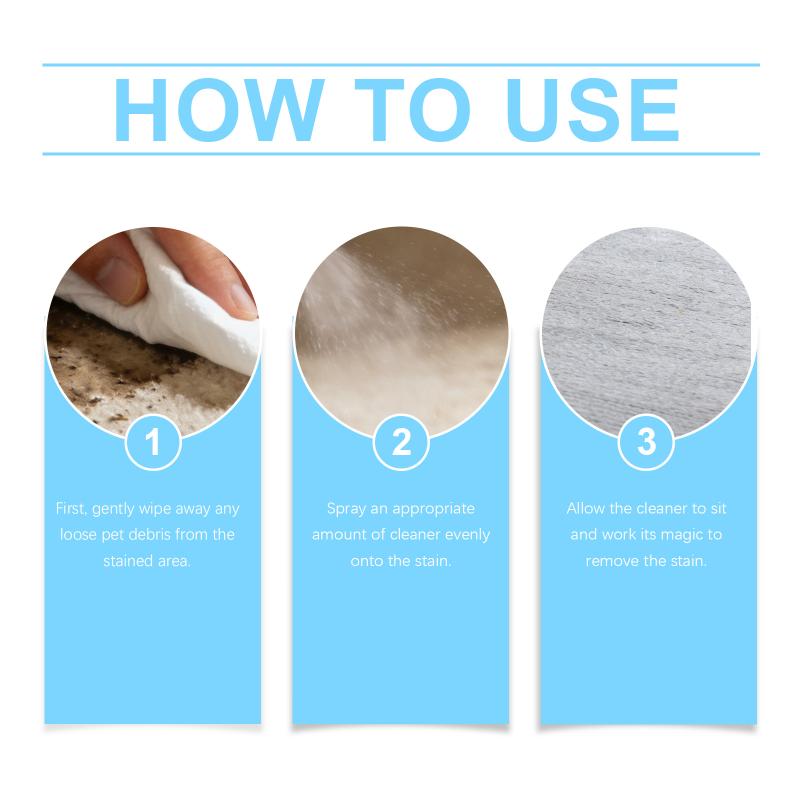 HOW TO USE

1

First, gently wipe away any loose pet debris from the stained area.

2

Spray an appropriate amount of cleaner evenly onto the stain.

3

Allow the cleaner to sit and work its magic to remove the stain.