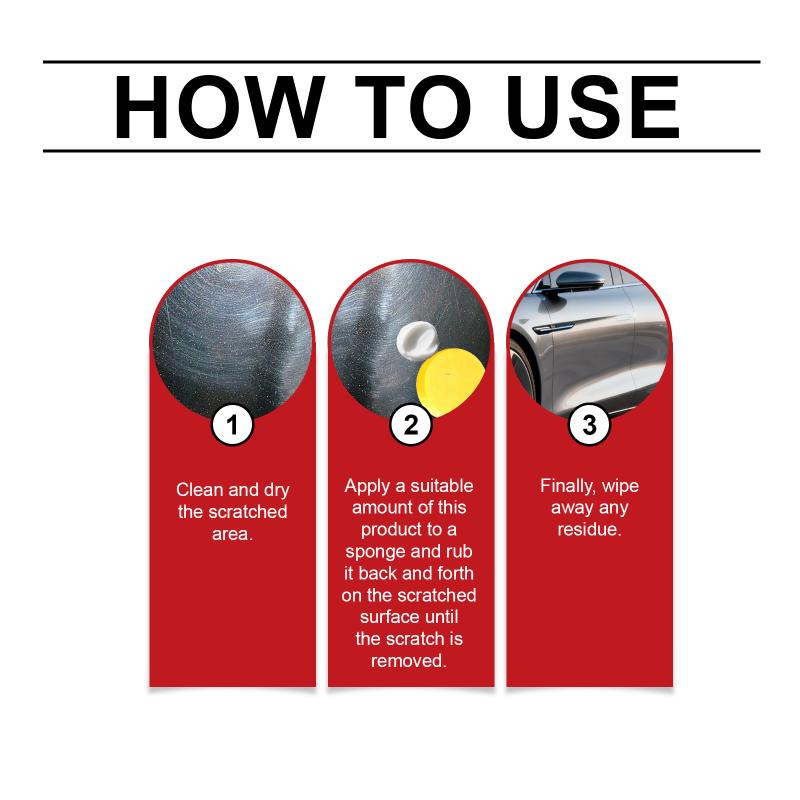 HOW TO USE

1

Clean and dry the scratched area.

2

Apply a suitable amount of this product to a sponge and rub it back and forth on the scratched surface until the scratch is removed.

3

Finally, wipe away any residue.