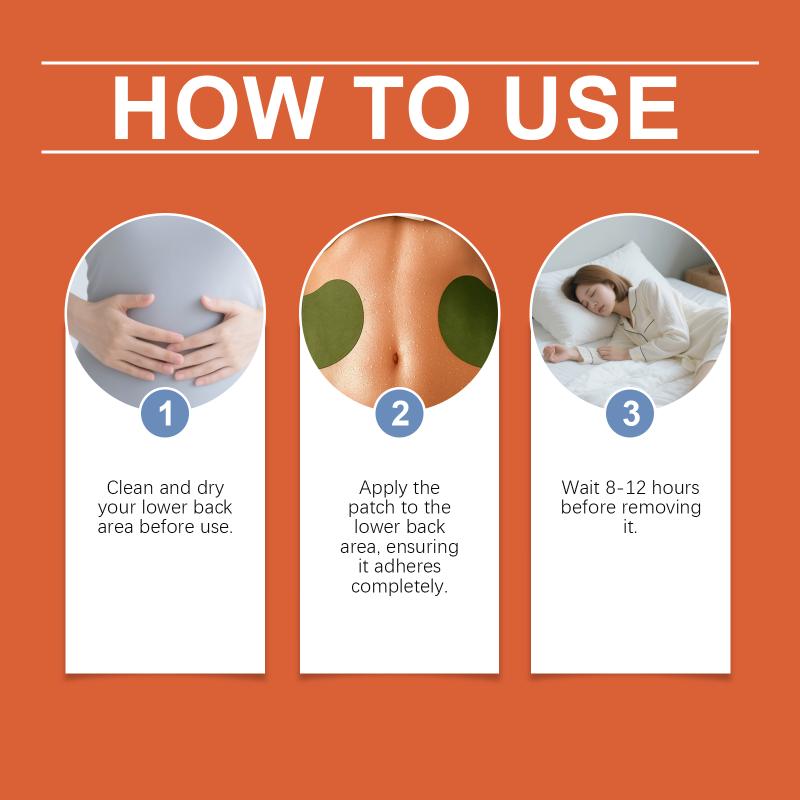 HOW TO USE

1

Clean and dry your lower back area before use.

2

Apply the patch to the lower back area, ensuring it adheres completely.

3

Wait 8-12 hours before removing it.