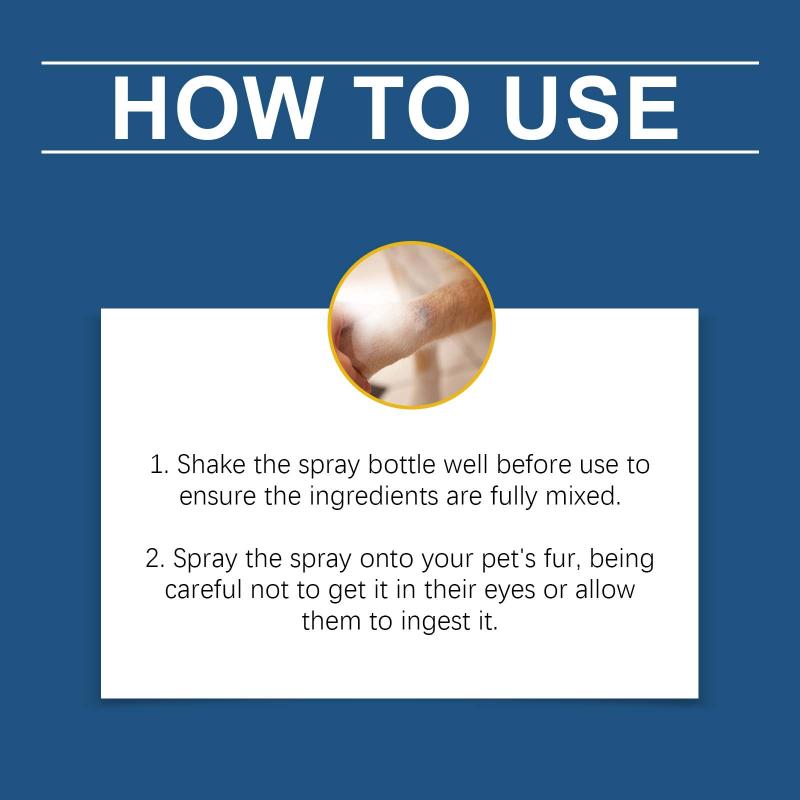 HOW TO USE

1. Shake the spray bottle well before use to ensure the ingredients are fully mixed.

2. Spray the spray onto your pet's fur, being careful not to get it in their eyes or allow them to ingest it.