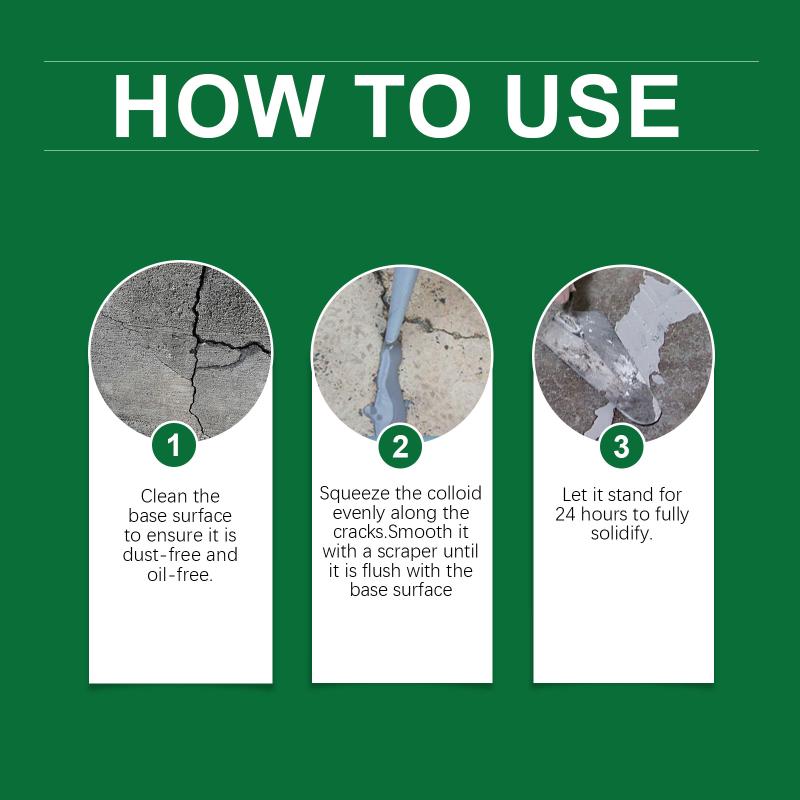 HOW TO USE

1

Clean the base surface to ensure it is dust-free and oil-free.

2

Squeeze the colloid evenly along the cracks.Smooth it with a scraper until it is flush with the base surface

3

Let it stand for 24 hours to fully solidify.