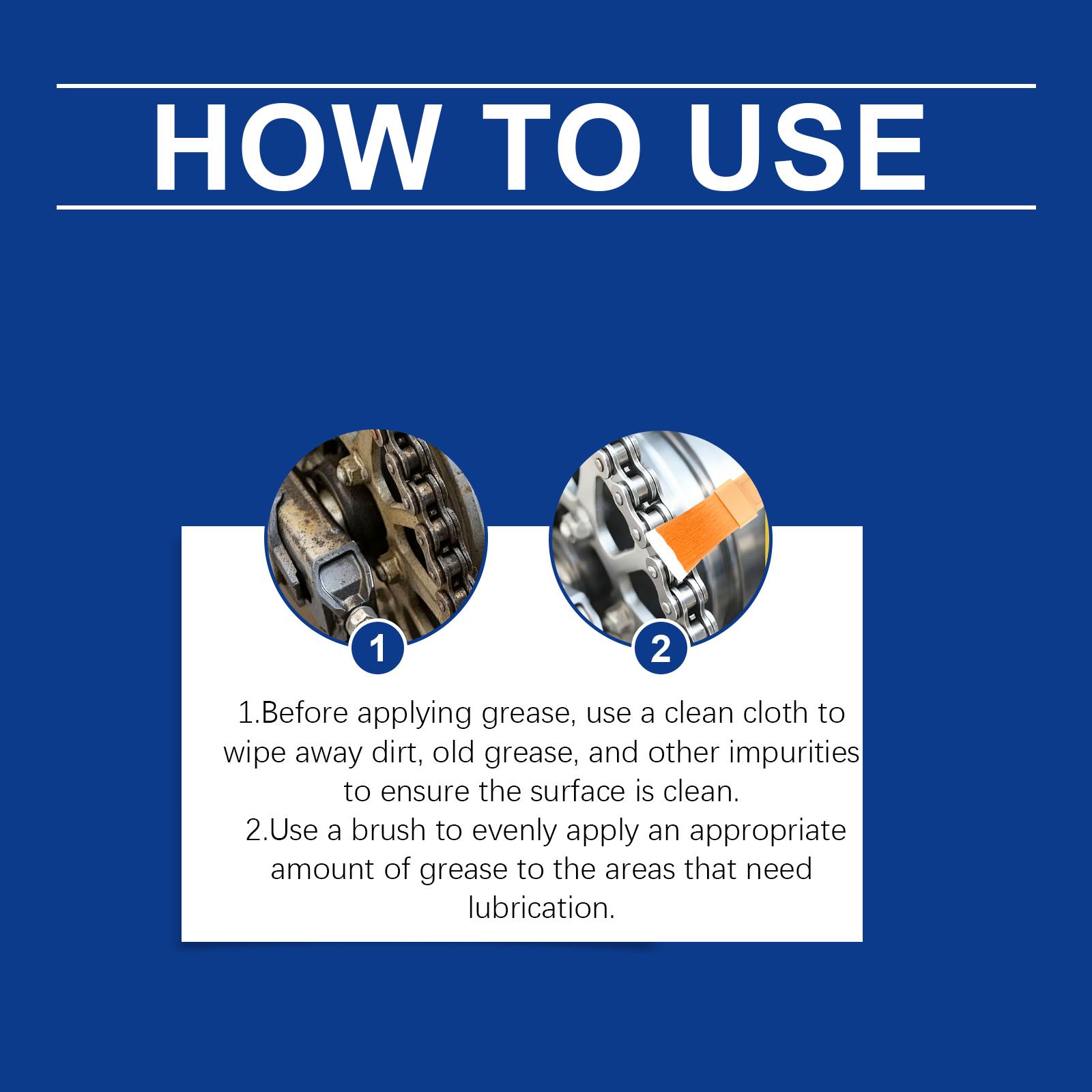 HOW TO USE

1

2

1.Before applying grease, use a clean cloth to wipe away dirt, old grease, and other impurities to ensure the surface is clean.
2.Use a brush to evenly apply an appropriate amount of grease to the areas that need lubrication.