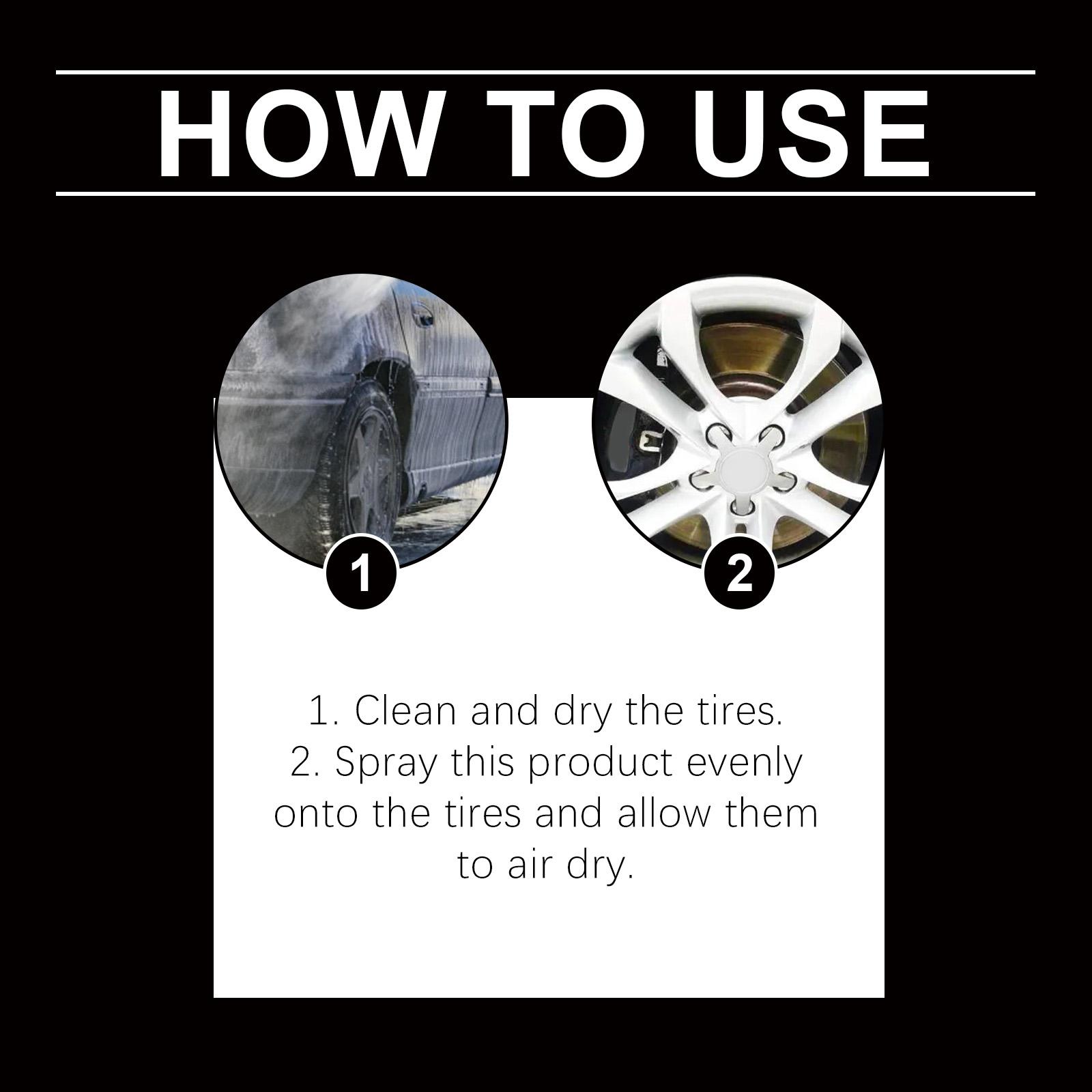 HOW TO USE

1

2

1. Clean and dry the tires.
2. Spray this product evenly onto the tires and allow them to air dry.