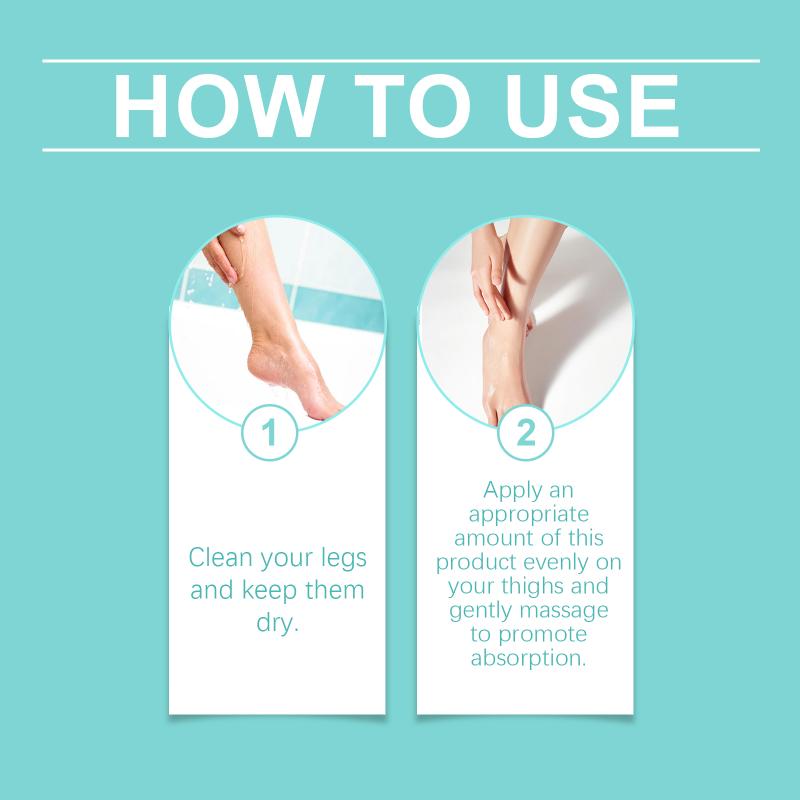 HOW TO USE

1

Clean your legs and keep them dry.

2

Apply an appropriate amount of this product evenly on your thighs and gently massage to promote absorption.