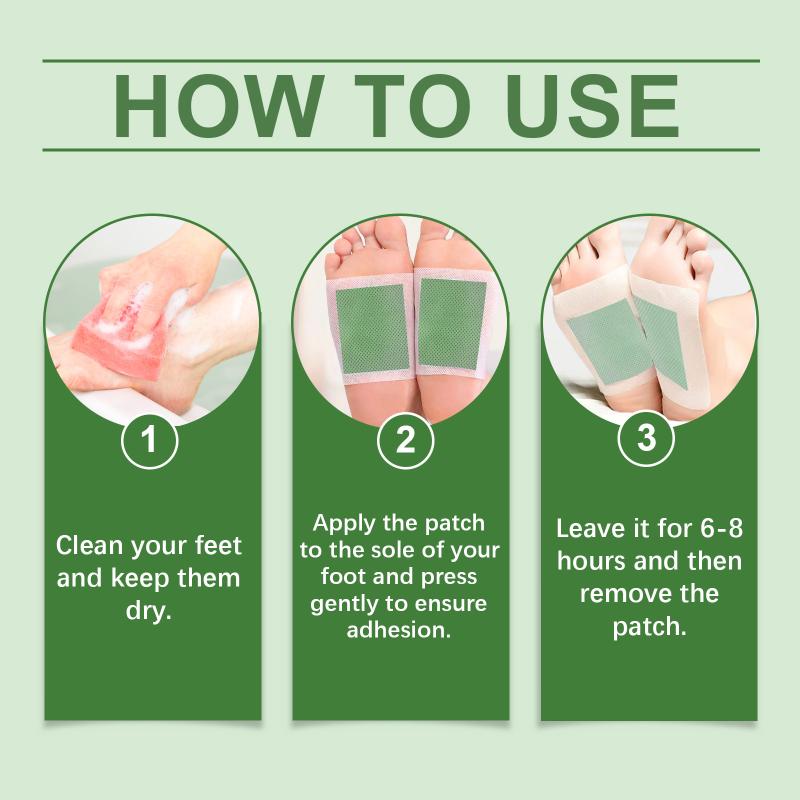 HOW TO USE

1

Clean your feet and keep them dry.

2

Apply the patch to the sole of your foot and press gently to ensure adhesion.

3

Leave it for 6-8 hours and then remove the patch.