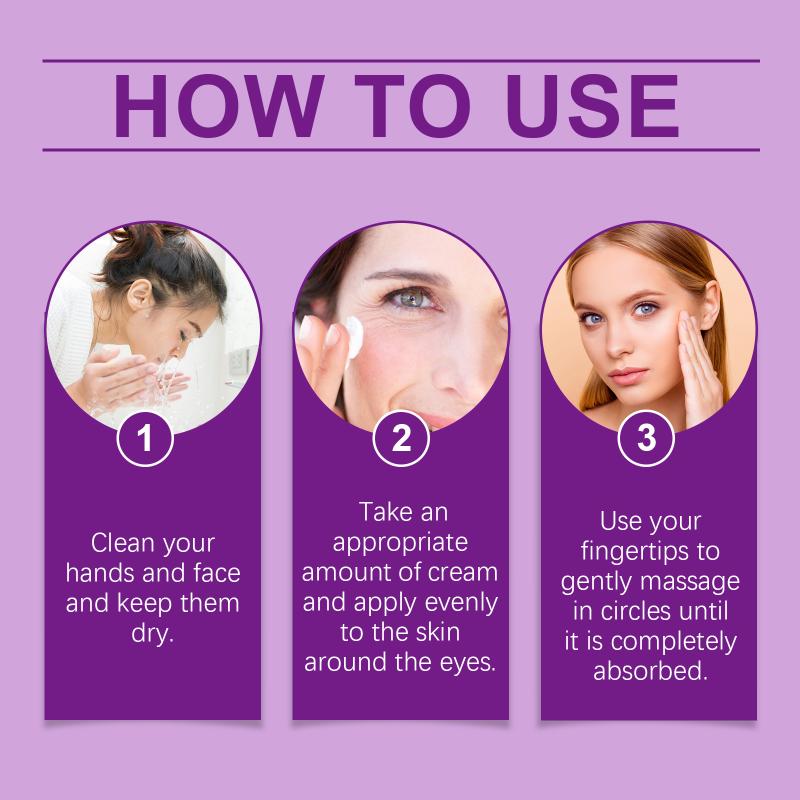 HOW TO USE

1

Clean your hands and face and keep them dry.

2

Take an appropriate amount of cream and apply evenly to the skin around the eyes.

3

Use your fingertips to gently massage in circles until it is completely absorbed.