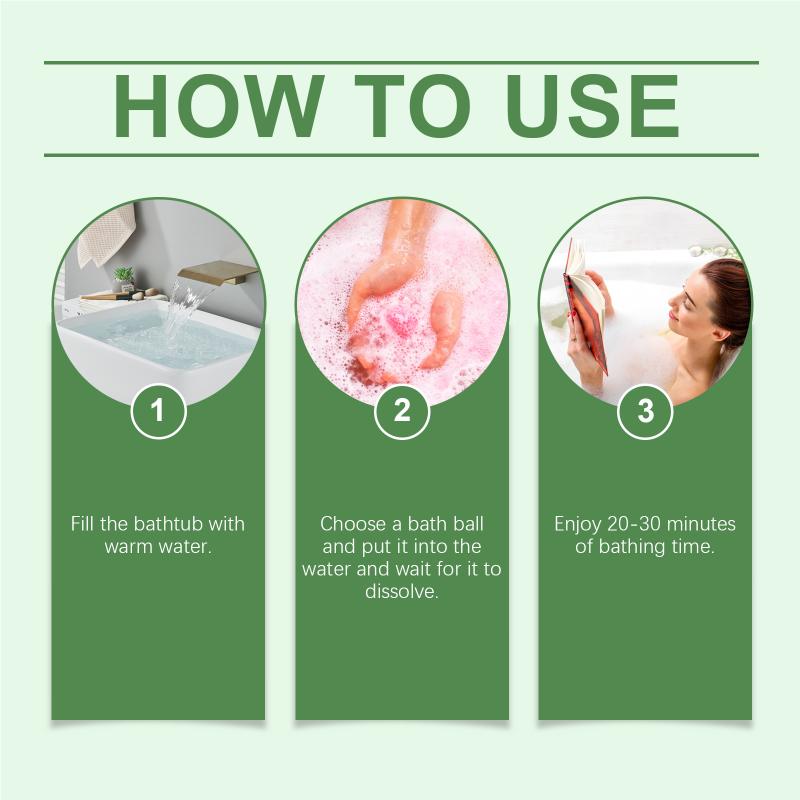 HOW TO USE

1

Fill the bathtub with warm water.

2

Choose a bath ball and put it into the water and wait for it to dissolve.

3

Enjoy 20-30 minutes of bathing time.