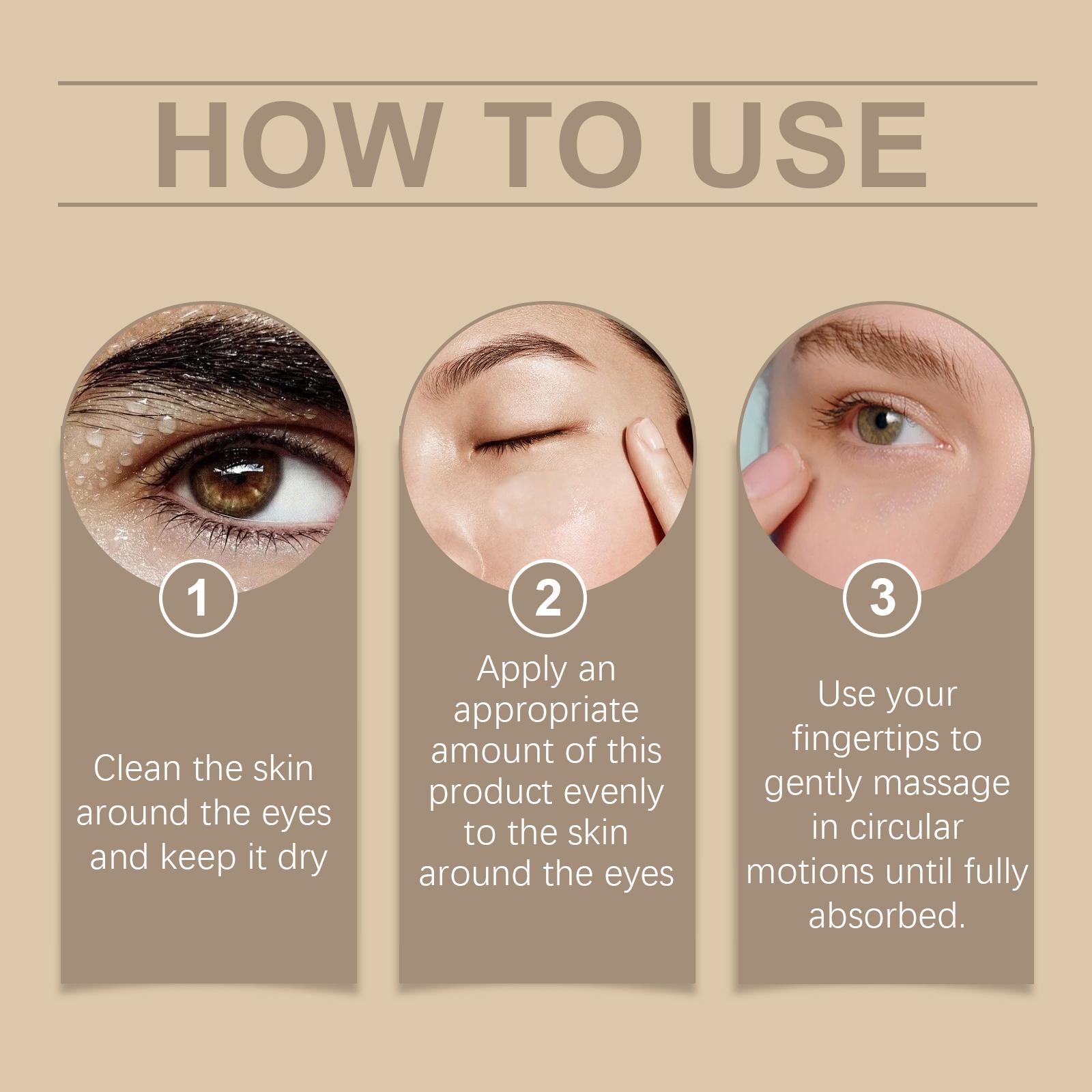 HOW TO USE

1

Clean the skin around the eyes and keep it dry

2

Apply an appropriate amount of this product evenly to the skin around the eyes

3

Use your fingertips to gently massage in circular motions until fully absorbed.