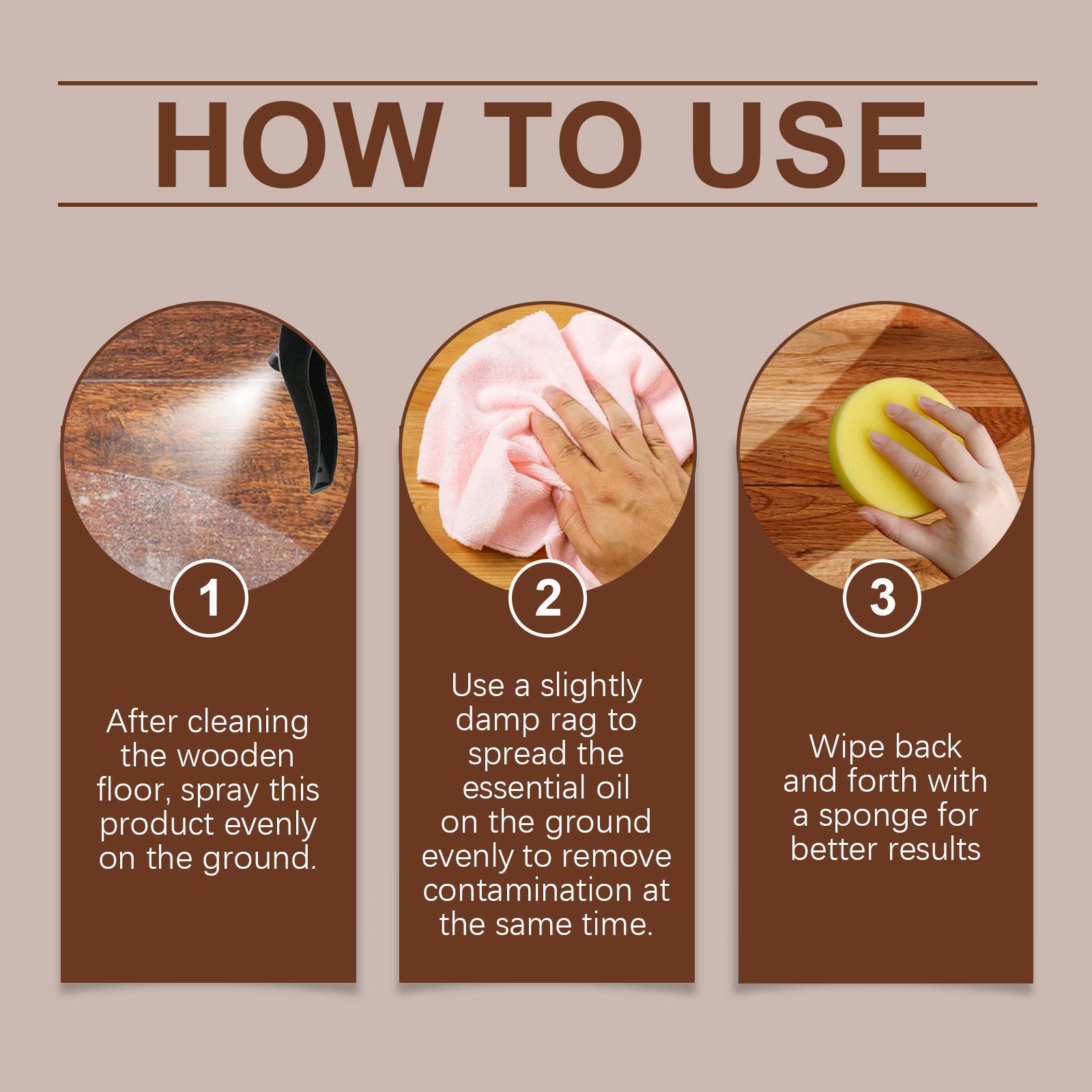 HOW TO USE

1

After cleaning the wooden floor, spray this product evenly on the ground.

2

Use a slightly damp rag to spread the essential oil on the ground evenly to remove contamination at the same time.

3

Wipe back and forth with a sponge for better results