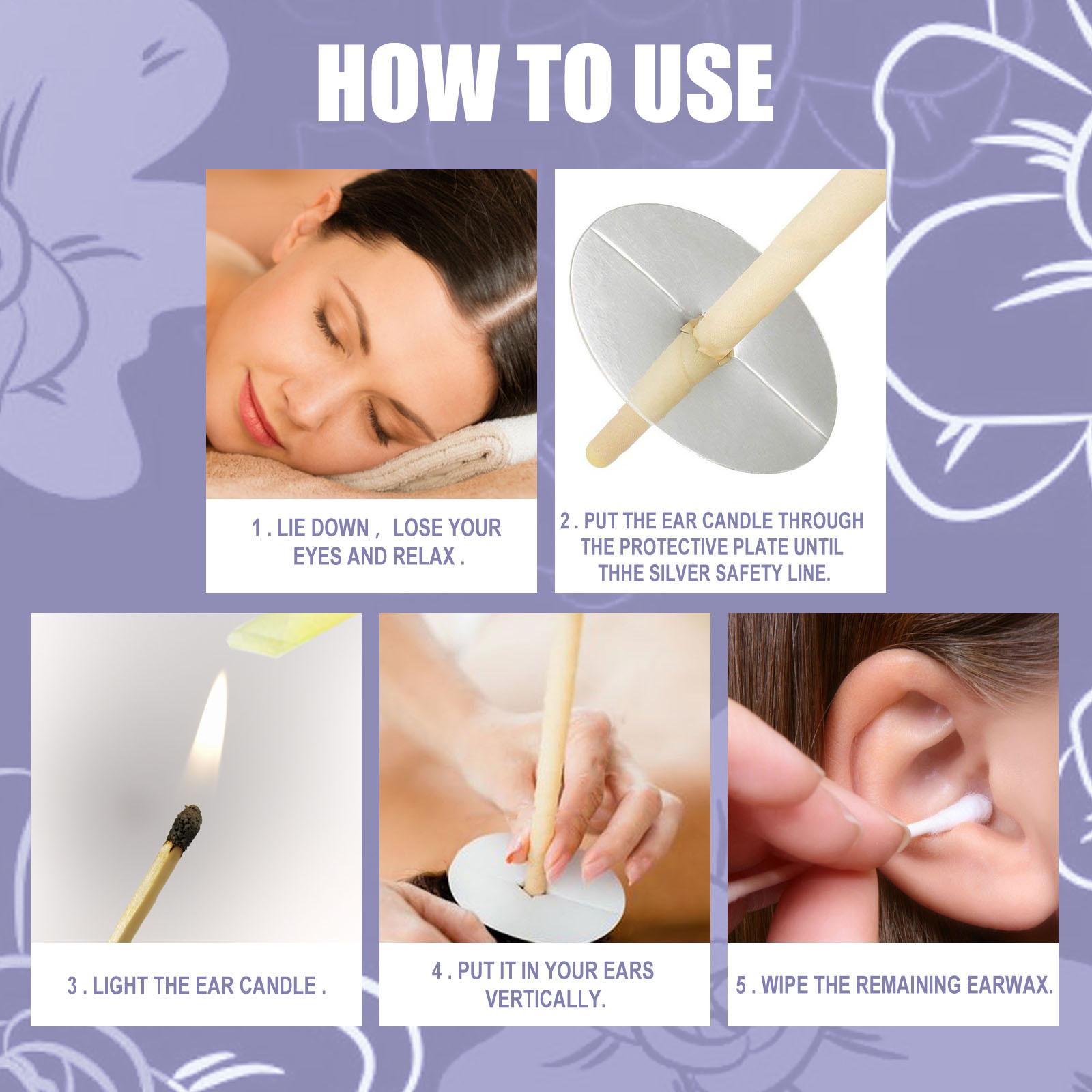 HOW TO USE

1 . LIE DOWN ,  LOSE YOUR EYES AND RELAX .

2 . PUT THE EAR CANDLE THROUGH THE PROTECTIVE PLATE UNTIL THHE SILVER SAFETY LINE.

3 . LIGHT THE EAR CANDLE .

4 . PUT IT IN YOUR EARS VERTICALLY.

5 . WIPE THE REMAINING EARWAX.