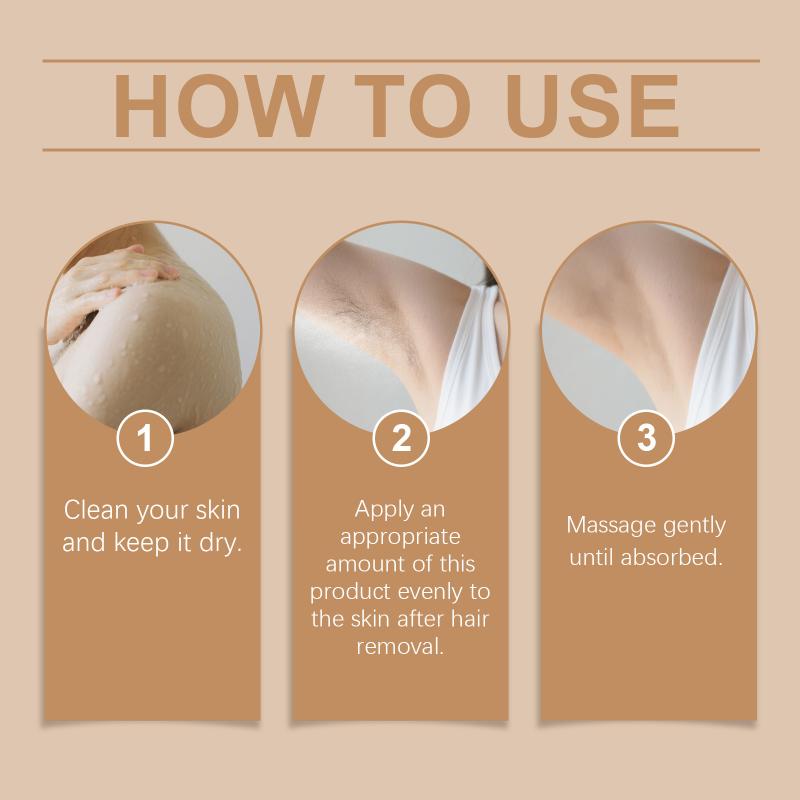 HOW TO USE

1

Clean your skin and keep it dry.

2

Apply an appropriate amount of this product evenly to the skin after hair removal.

3

Massage gently until absorbed.