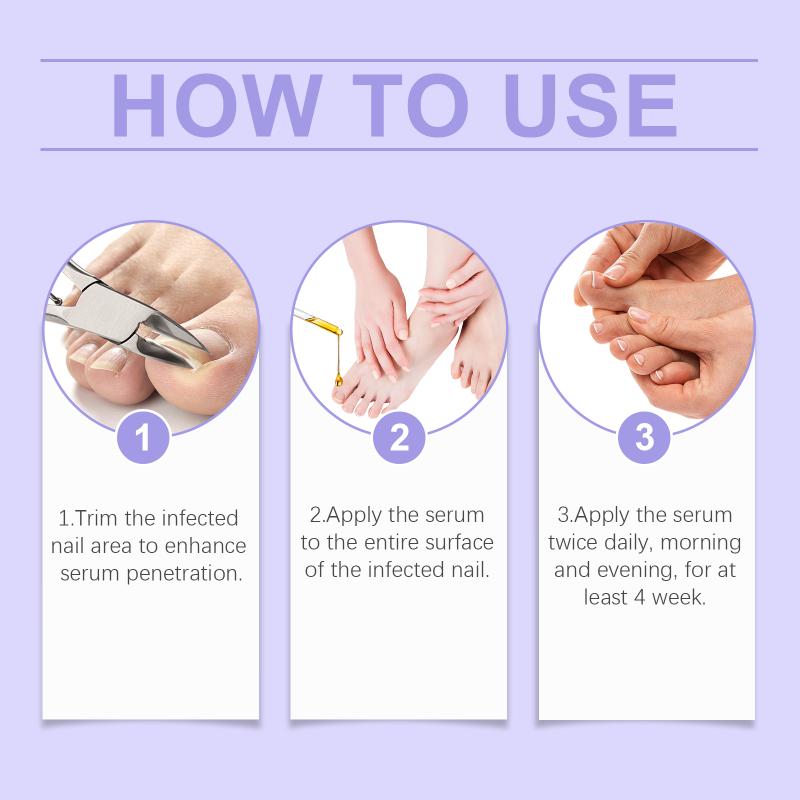 HOW TO USE

1

1.Trim the infected nail area to enhance serum penetration.

2

2.Apply the serum to the entire surface of the infected nail.

3

3.Apply the serum twice daily, morning and evening, for at least 4 week.