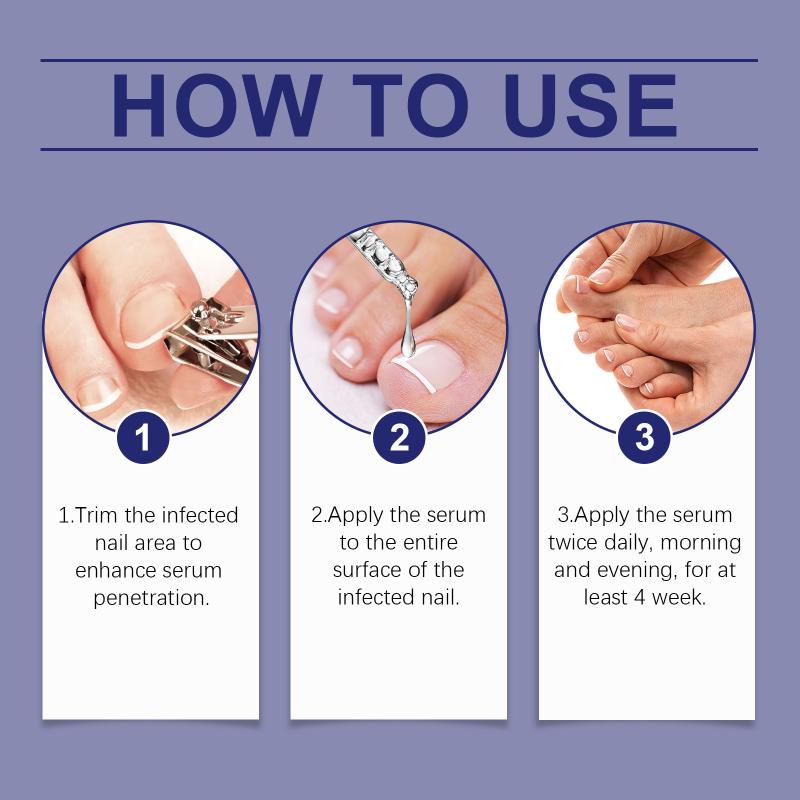 HOW TO USE

1

1.Trim the infected nail area to enhance serum penetration.

2

2.Apply the serum to the entire surface of the infected nail.

3

3.Apply the serum twice daily, morning and evening, for at least 4 week.