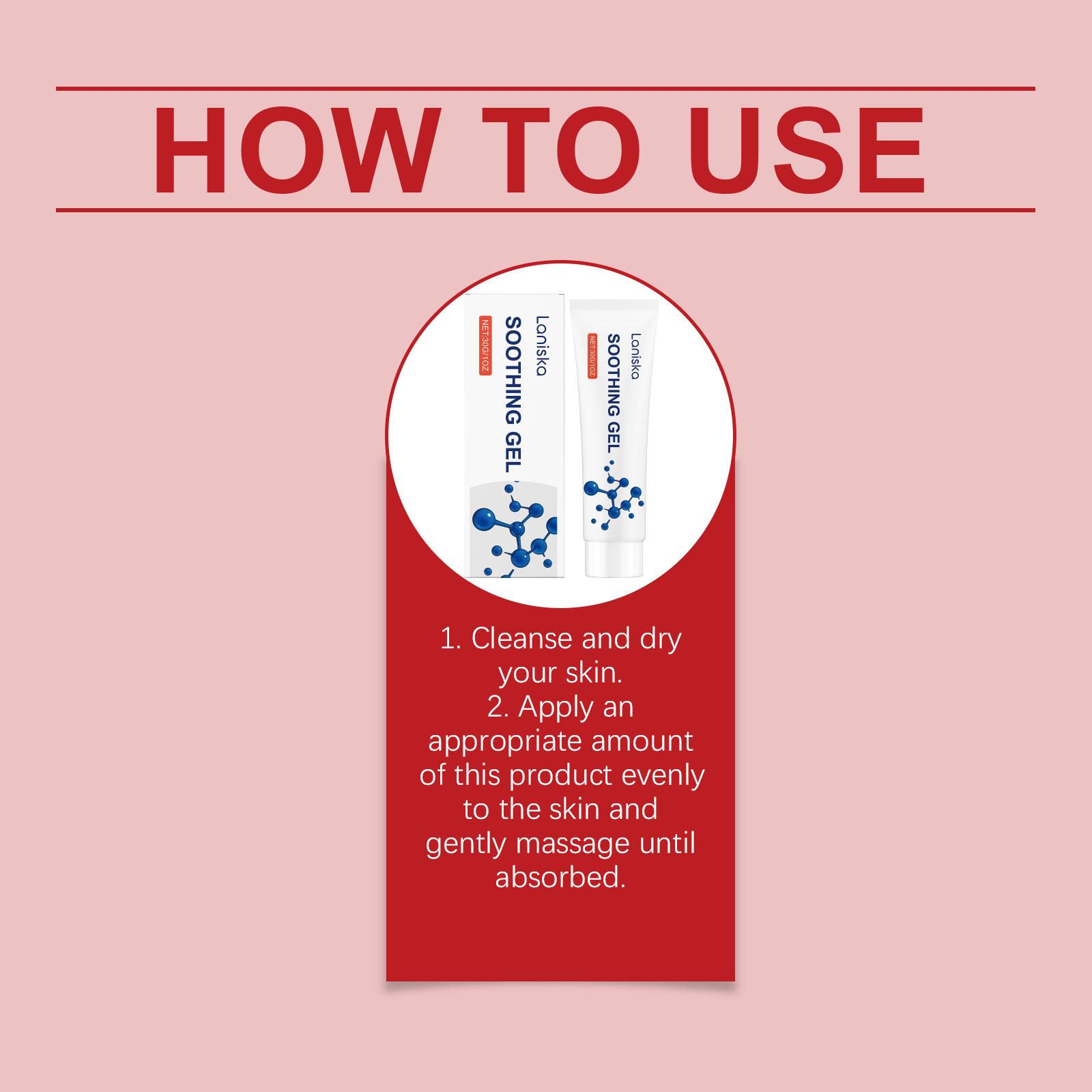 HOW TO USE

Laniska
SOOTHING GEL
NET:30G/1OZ

Laniska
SOOTHING GEL
NET:30G/1OZ

1. Cleanse and dry your skin.
2. Apply an appropriate amount of this product evenly to the skin and gently massage until absorbed.