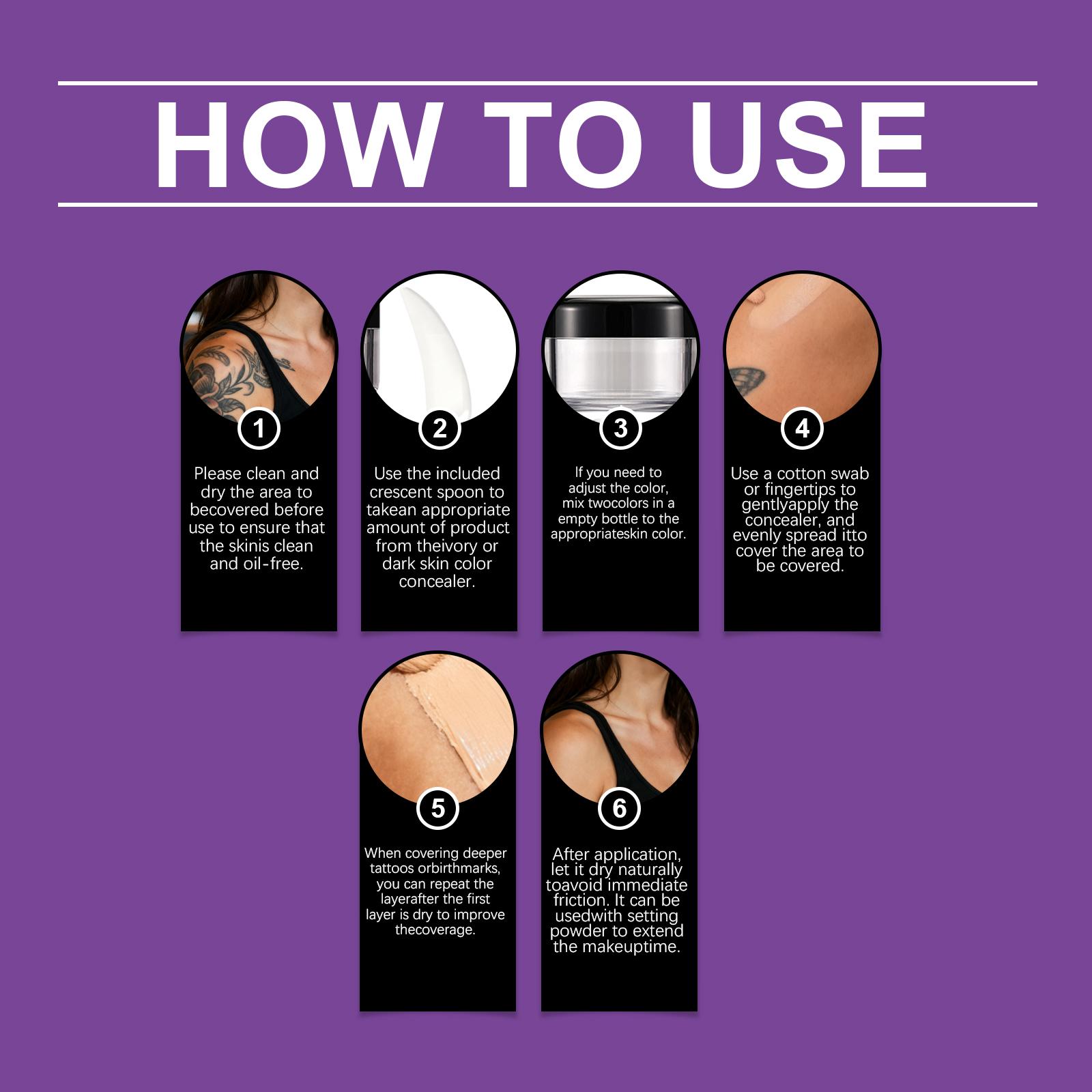 HOW TO USE

1
Please clean and dry the area to becovered before use to ensure that the skinis clean and oil-free.

2
Use the included crescent spoon to takean appropriate amount of product from theivory or dark skin color concealer.

3
If you need to adjust the color, mix twocolors in a empty bottle to the appropriateskin color.

4
Use a cotton swab or fingertips to gentlyapply the concealer, and evenly spread itto cover the area to be covered.

5
When covering deeper tattoos orbirthmarks, you can repeat the layerafter the first layer is dry to improve thecoverage.

6
After application, let it dry naturally toavoid immediate friction. It can be usedwith setting powder to extend the makeuptime.