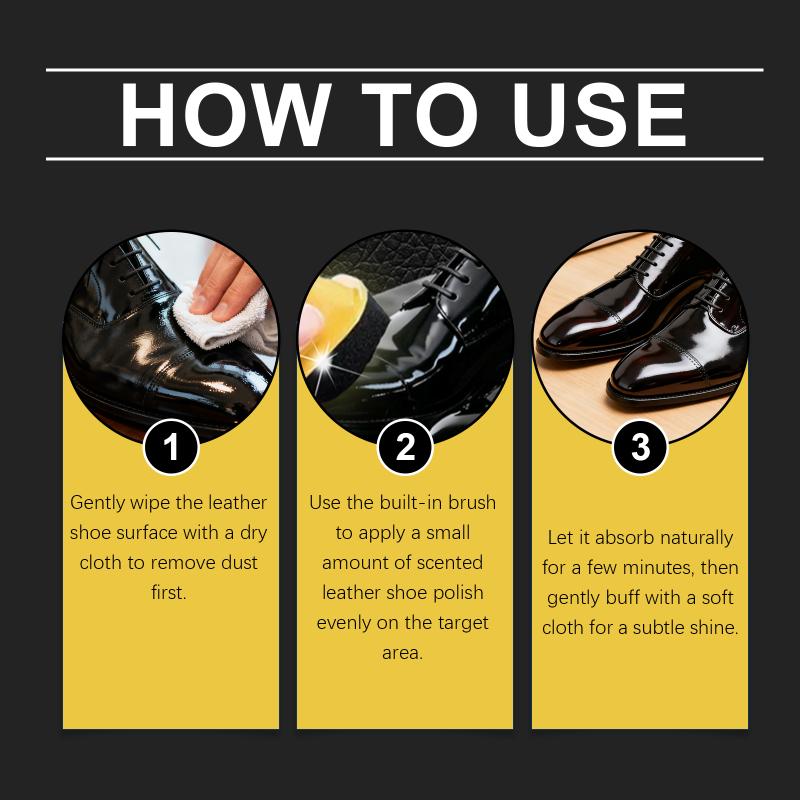 HOW TO USE

1

Gently wipe the leather shoe surface with a dry cloth to remove dust first.

2

Use the built-in brush to apply a small amount of scented leather shoe polish evenly on the target area.

3

Let it absorb naturally for a few minutes, then gently buff with a soft cloth for a subtle shine.