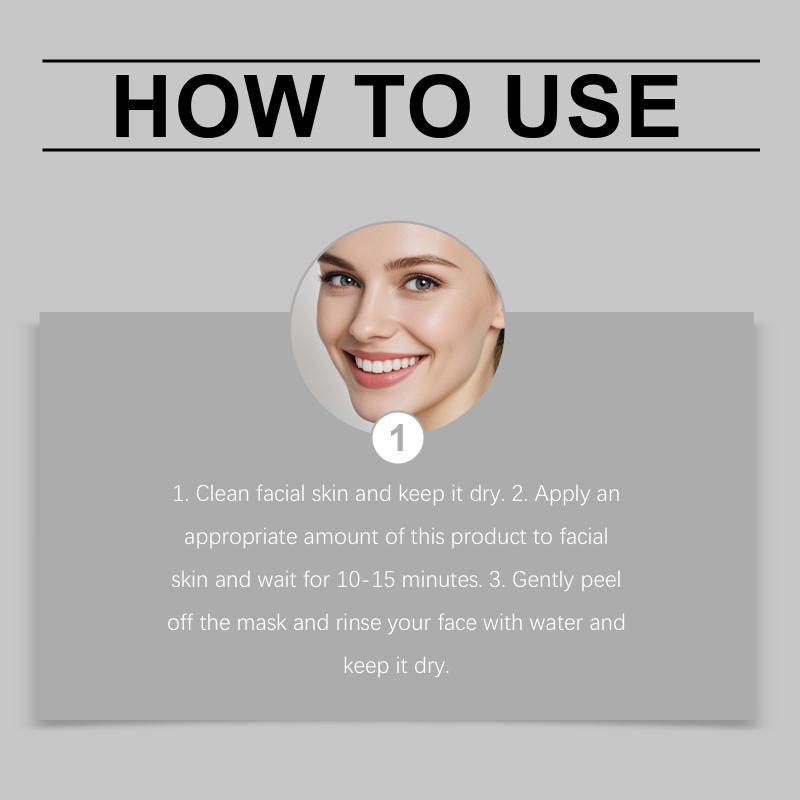 HOW TO USE

1

1. Clean facial skin and keep it dry. 2. Apply an appropriate amount of this product to facial skin and wait for 10-15 minutes. 3. Gently peel off the mask and rinse your face with water and keep it dry.