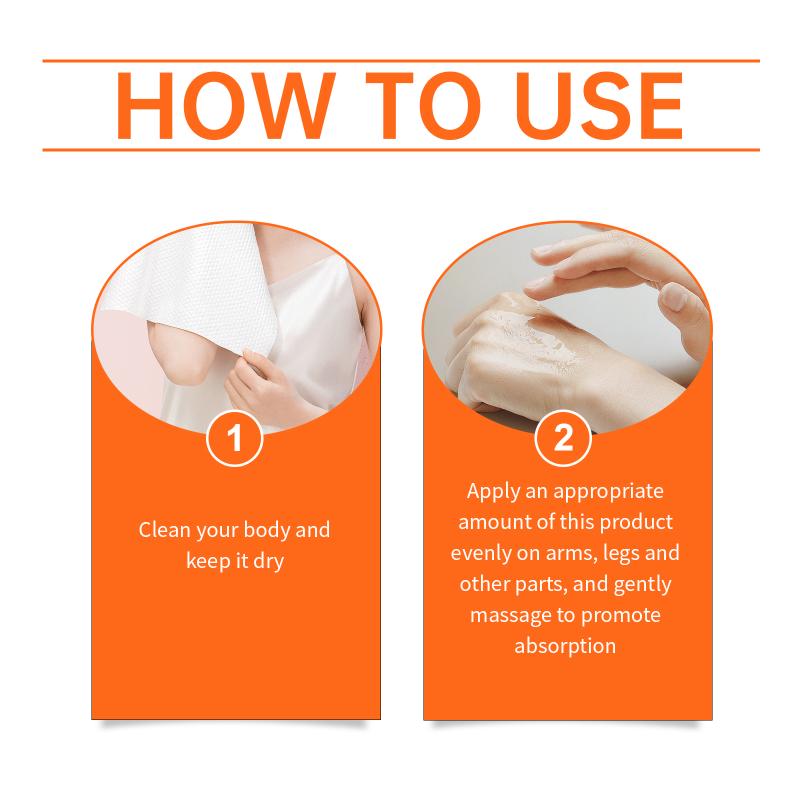 HOW TO USE

1

Clean your body and keep it dry

2

Apply an appropriate amount of this product evenly on arms, legs and other parts, and gently massage to promote absorption